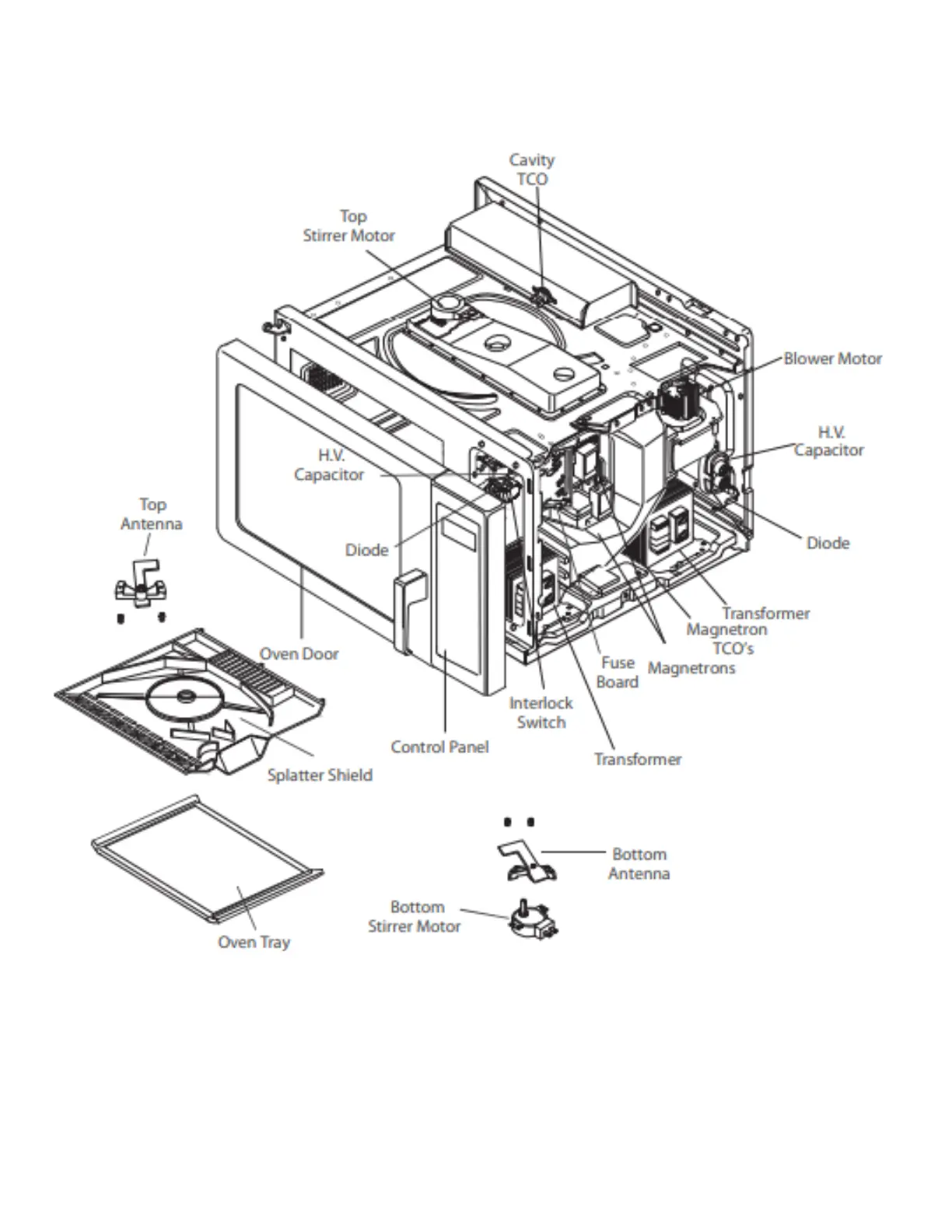 Cavity TCO

Top Stirrer Motor

Blower Motor

H.V. Capacitor

H.V. Capacitor

Top Antenna

Diode

Diode

Transformer

Magnetron TCO's

Oven Door

Fuse Board

Magnetrons

Interlock Switch

Control Panel

Transformer

Splatter Shield

Bottom Antenna

Bottom Stirrer Motor

Oven Tray