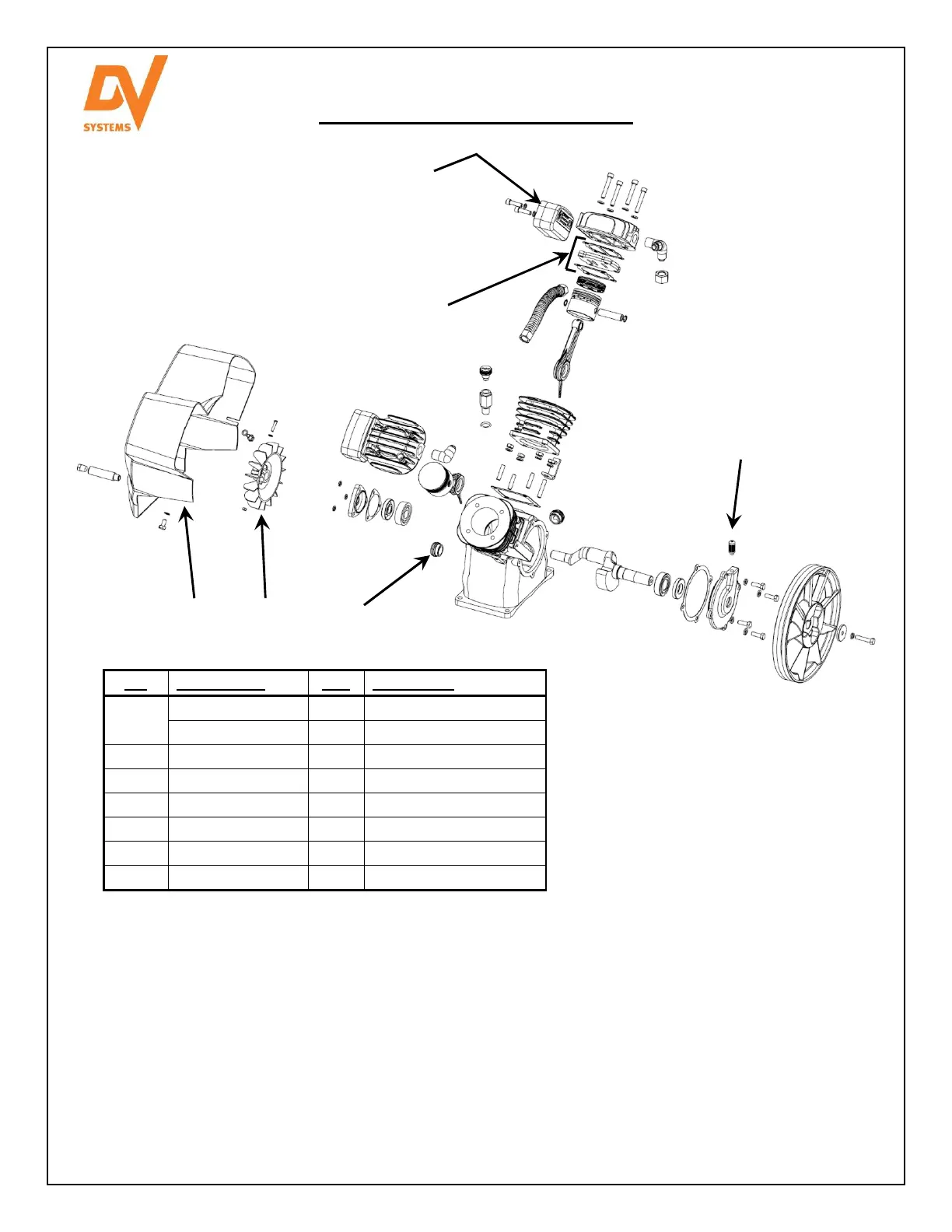 DV SYSTEMS