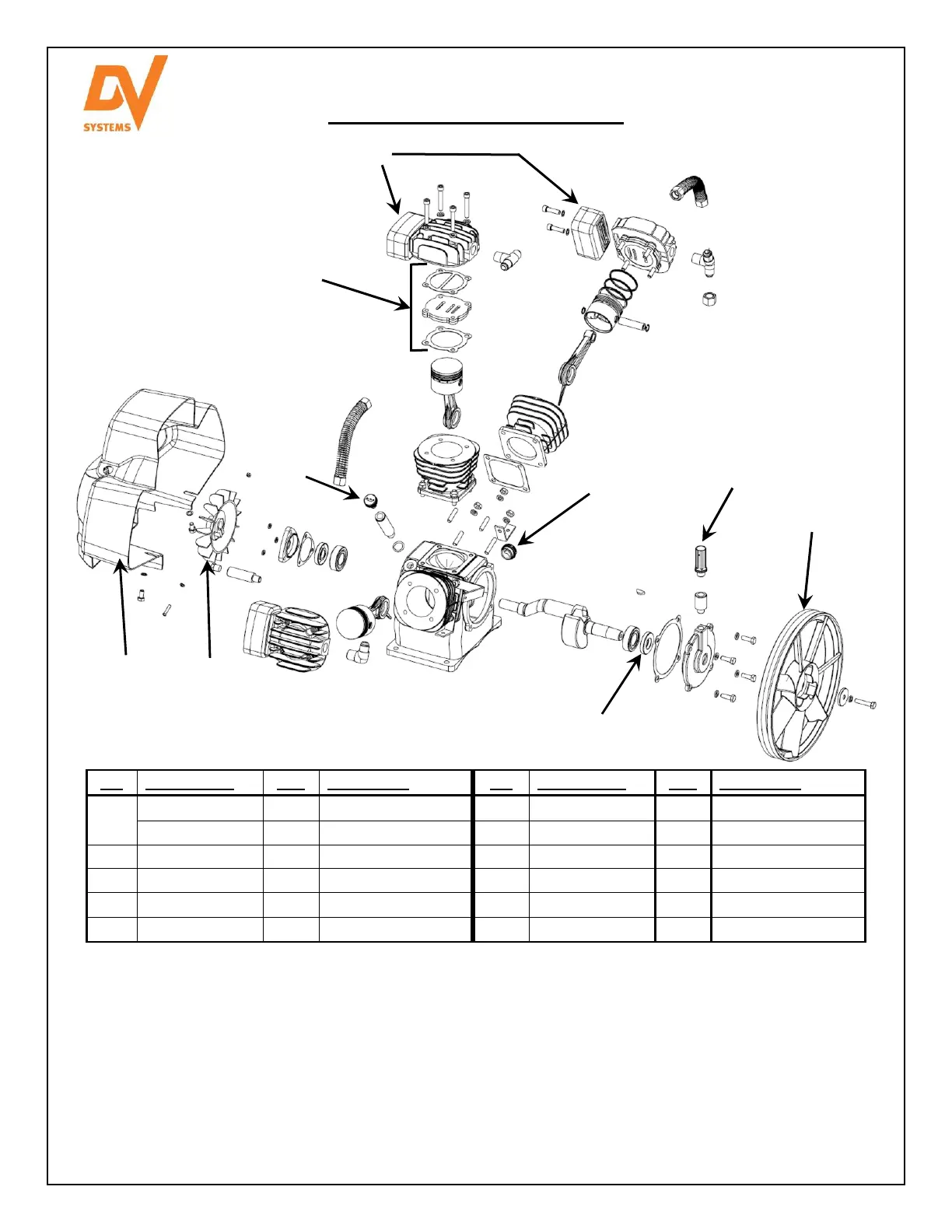 DV SYSTEMS