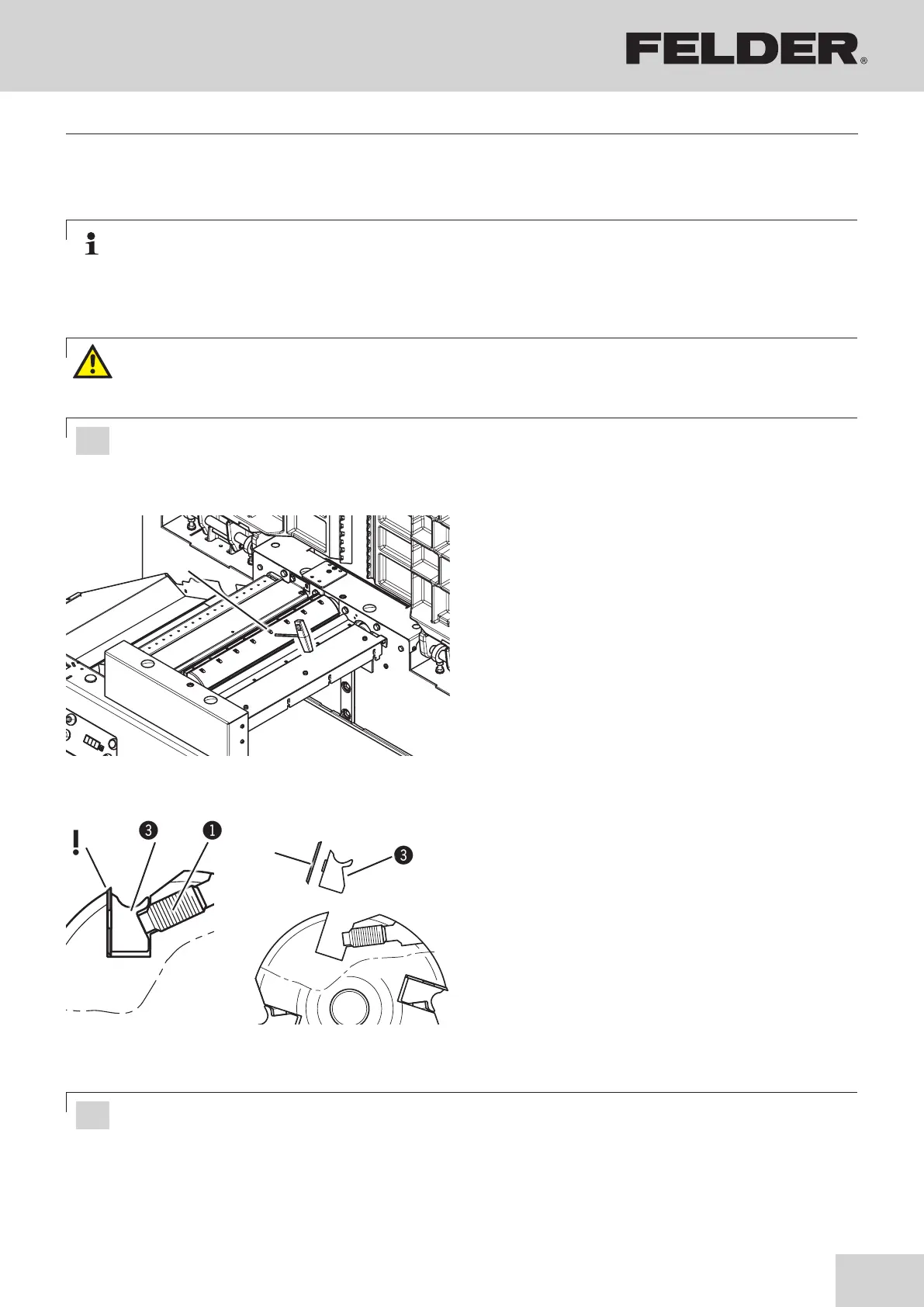 FELDER®

!

3

1

3