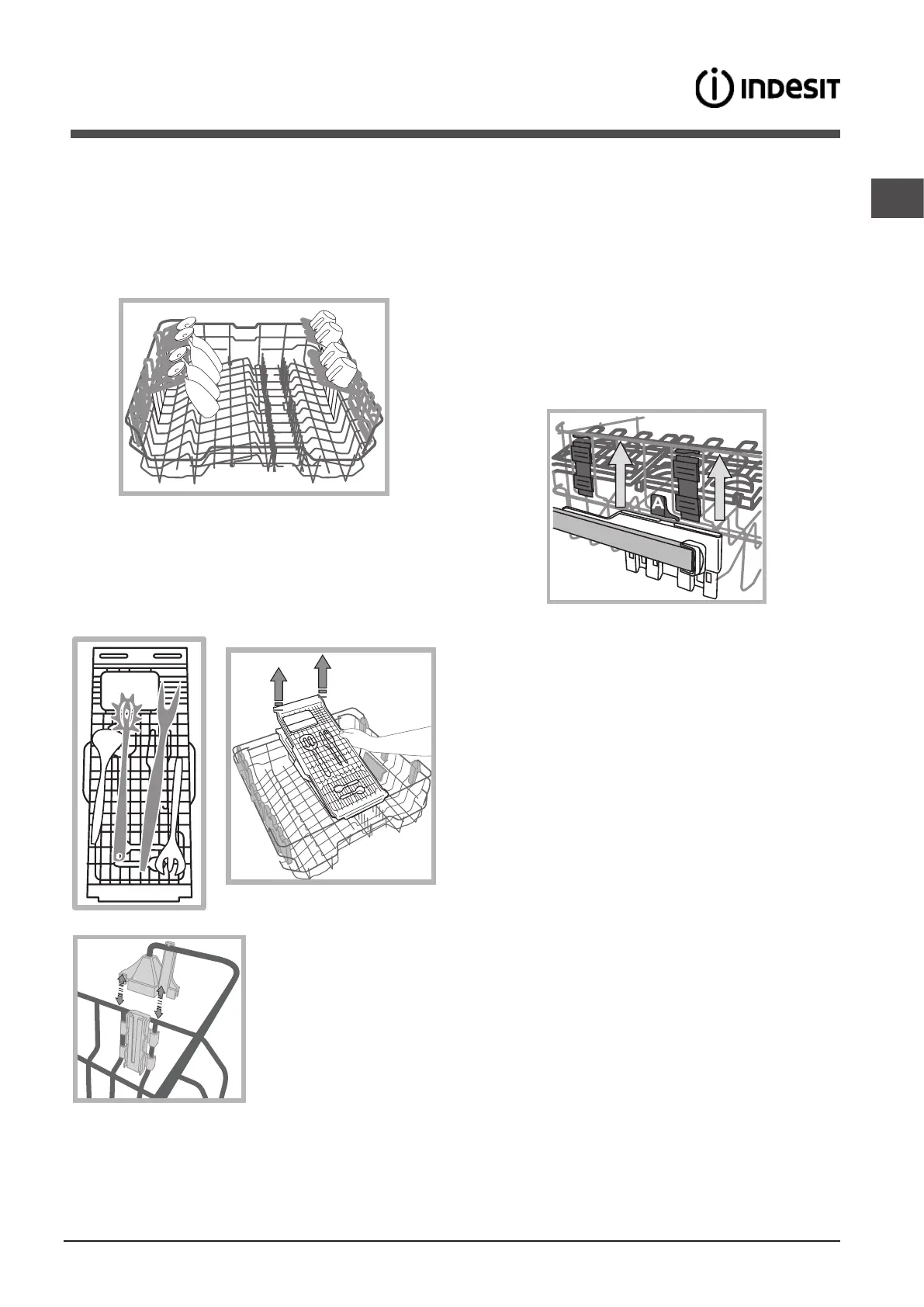 INDESIT

A