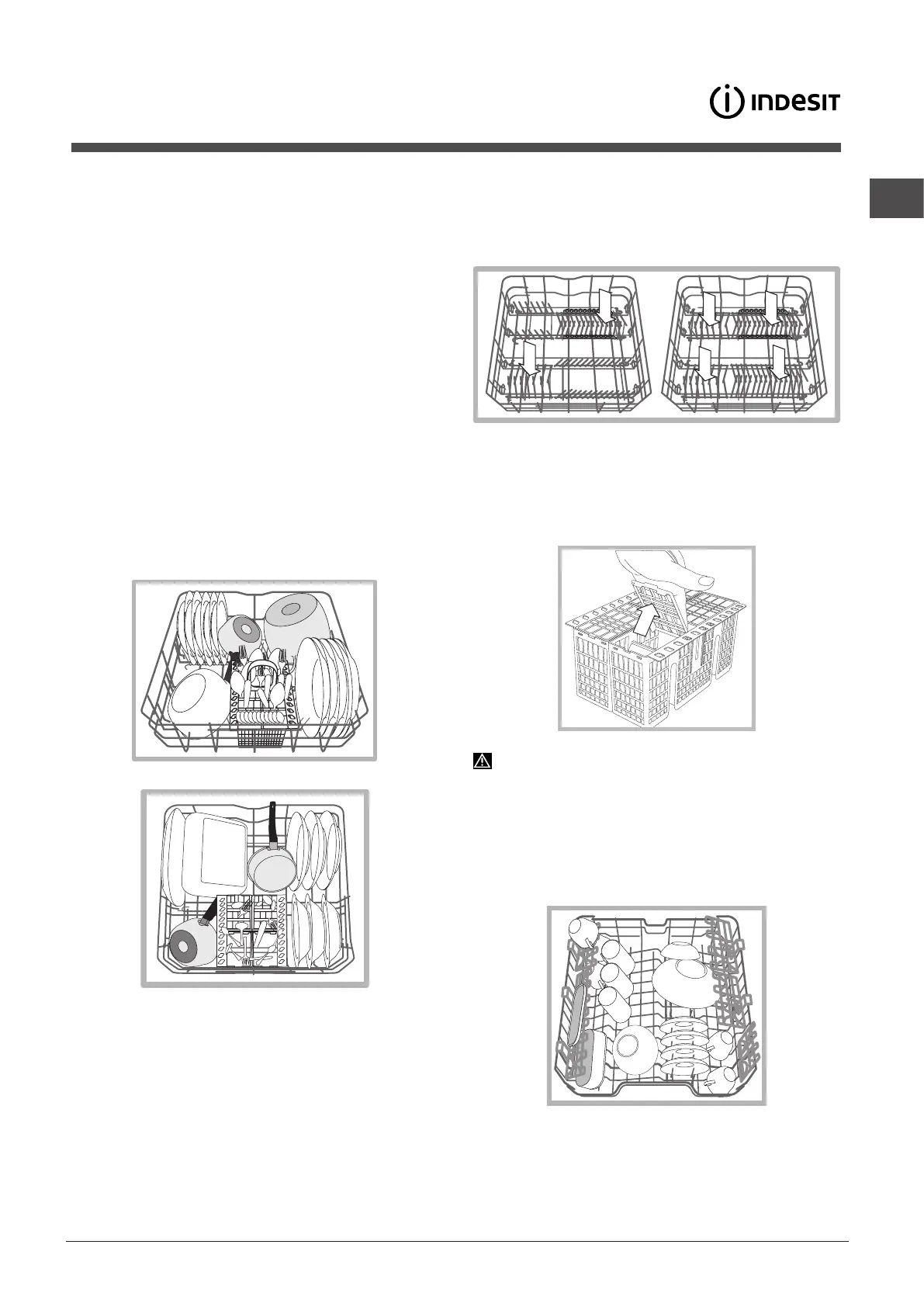 INDESIT