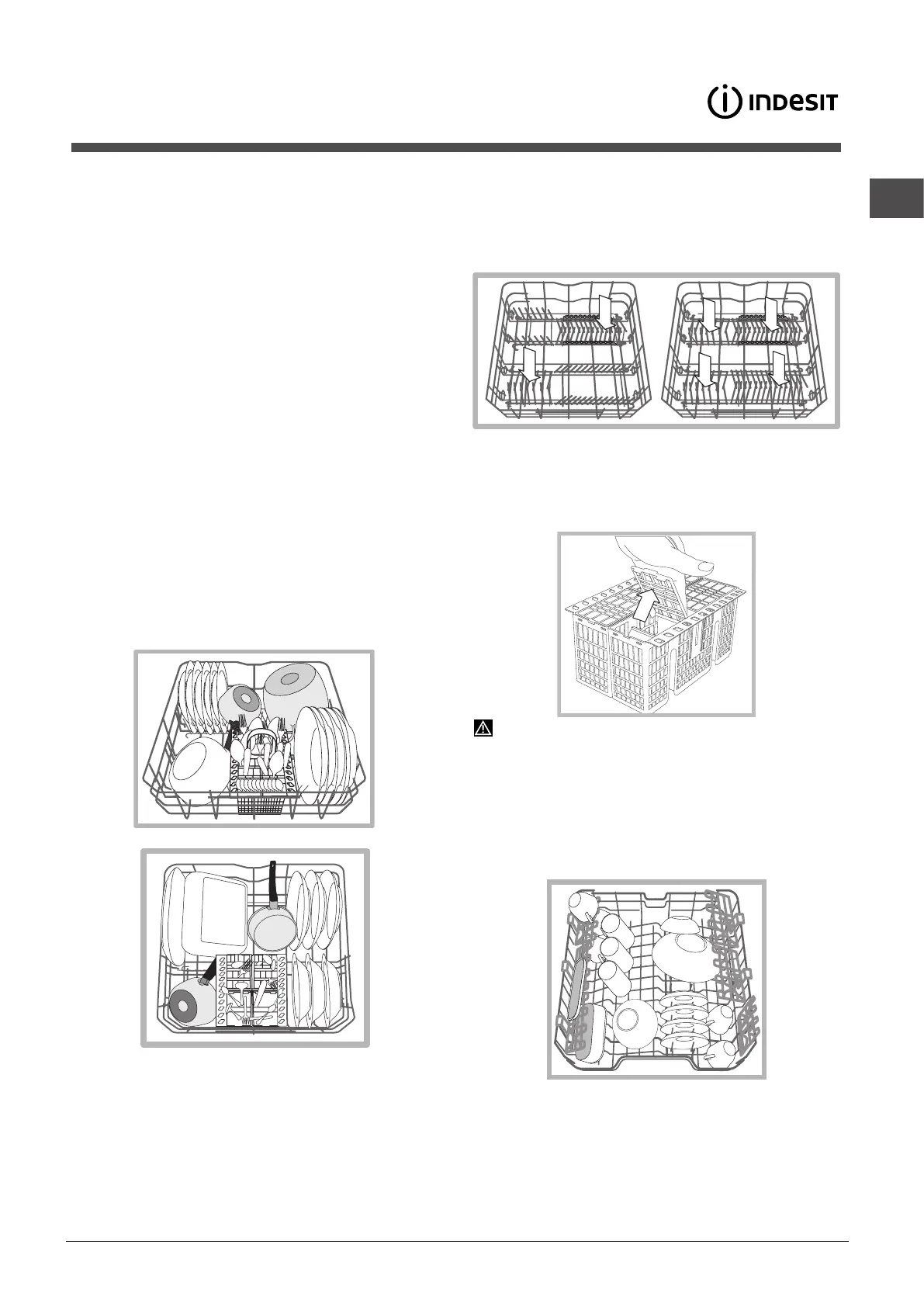 INDESIT