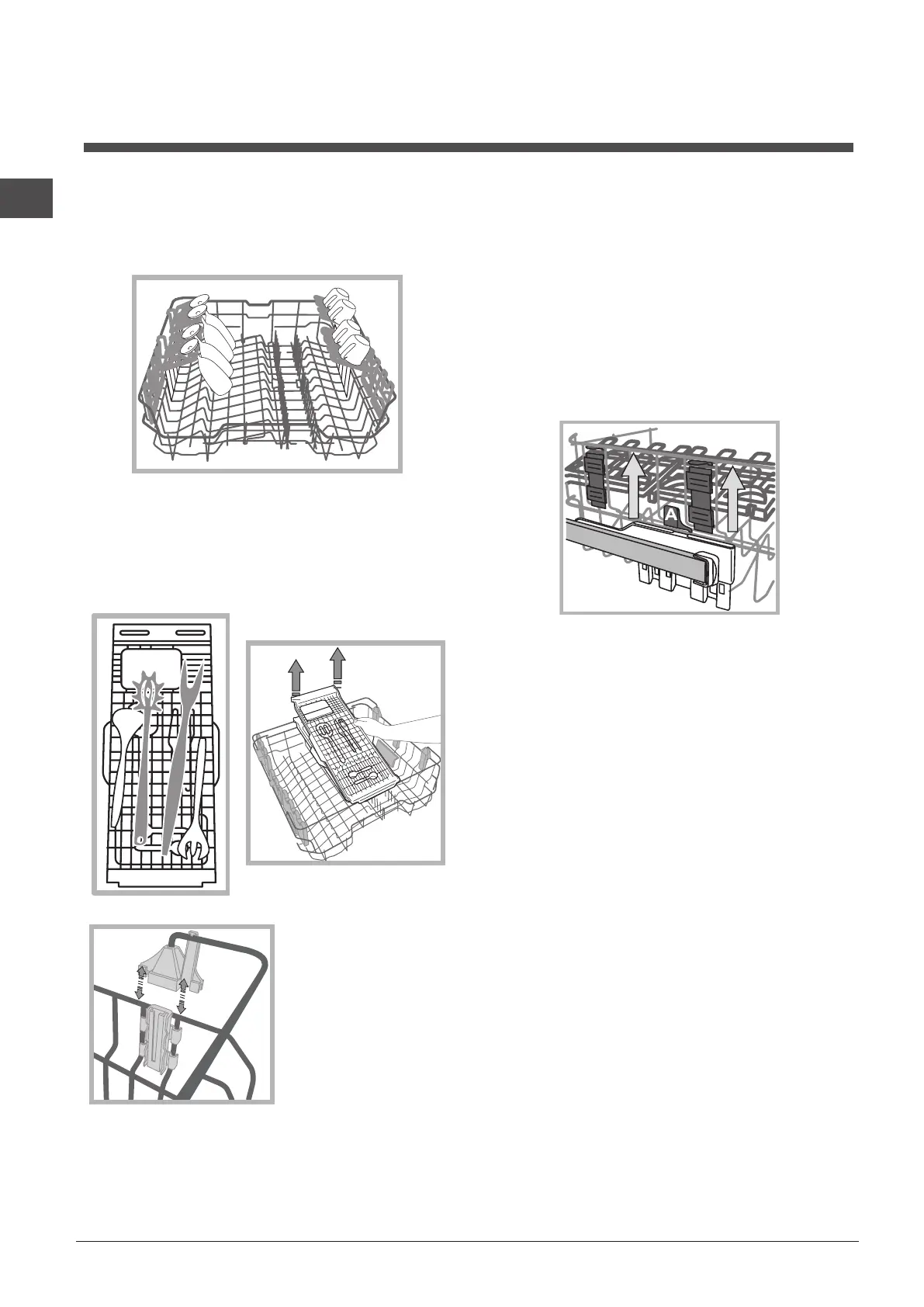 A