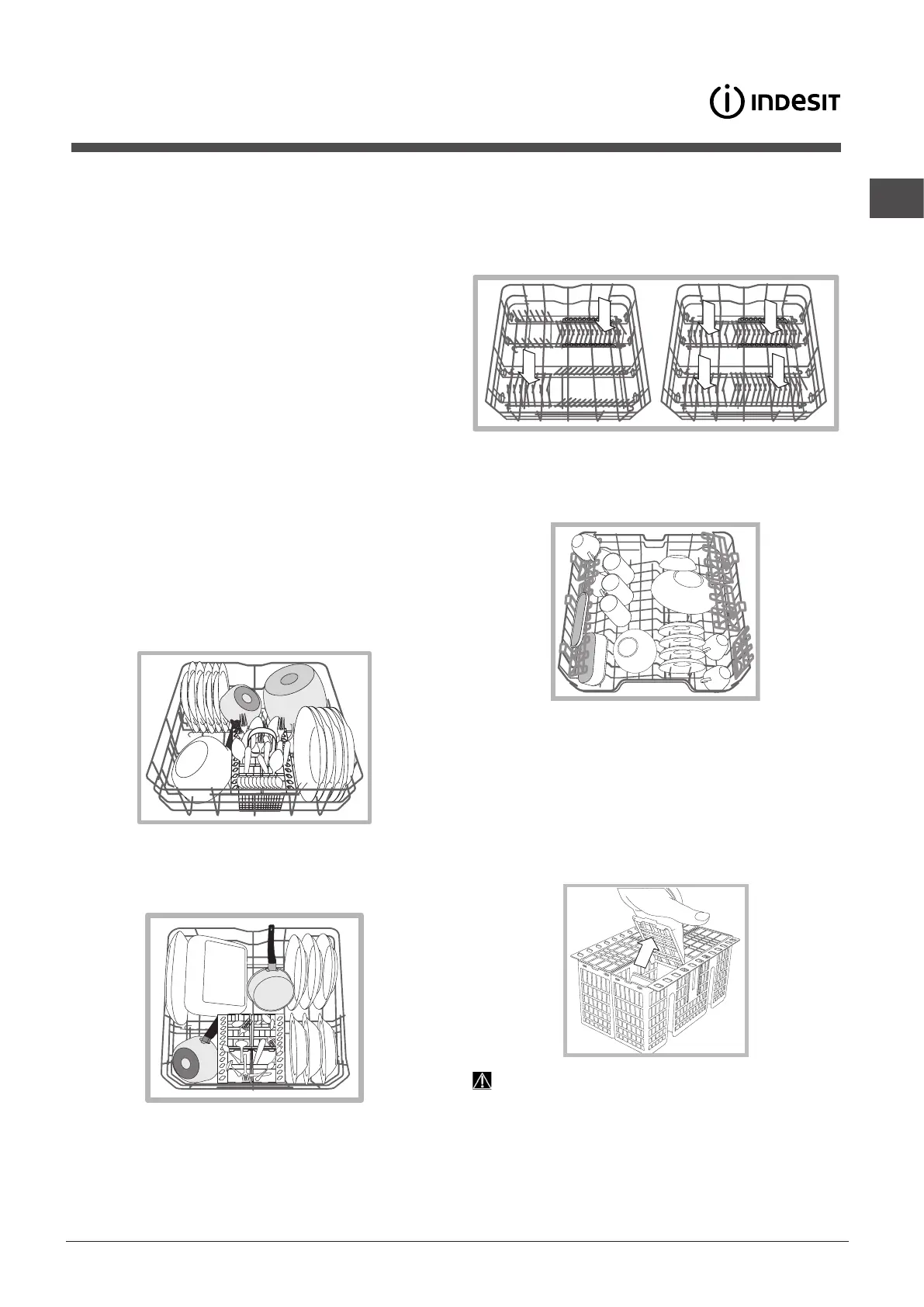 INDESIT