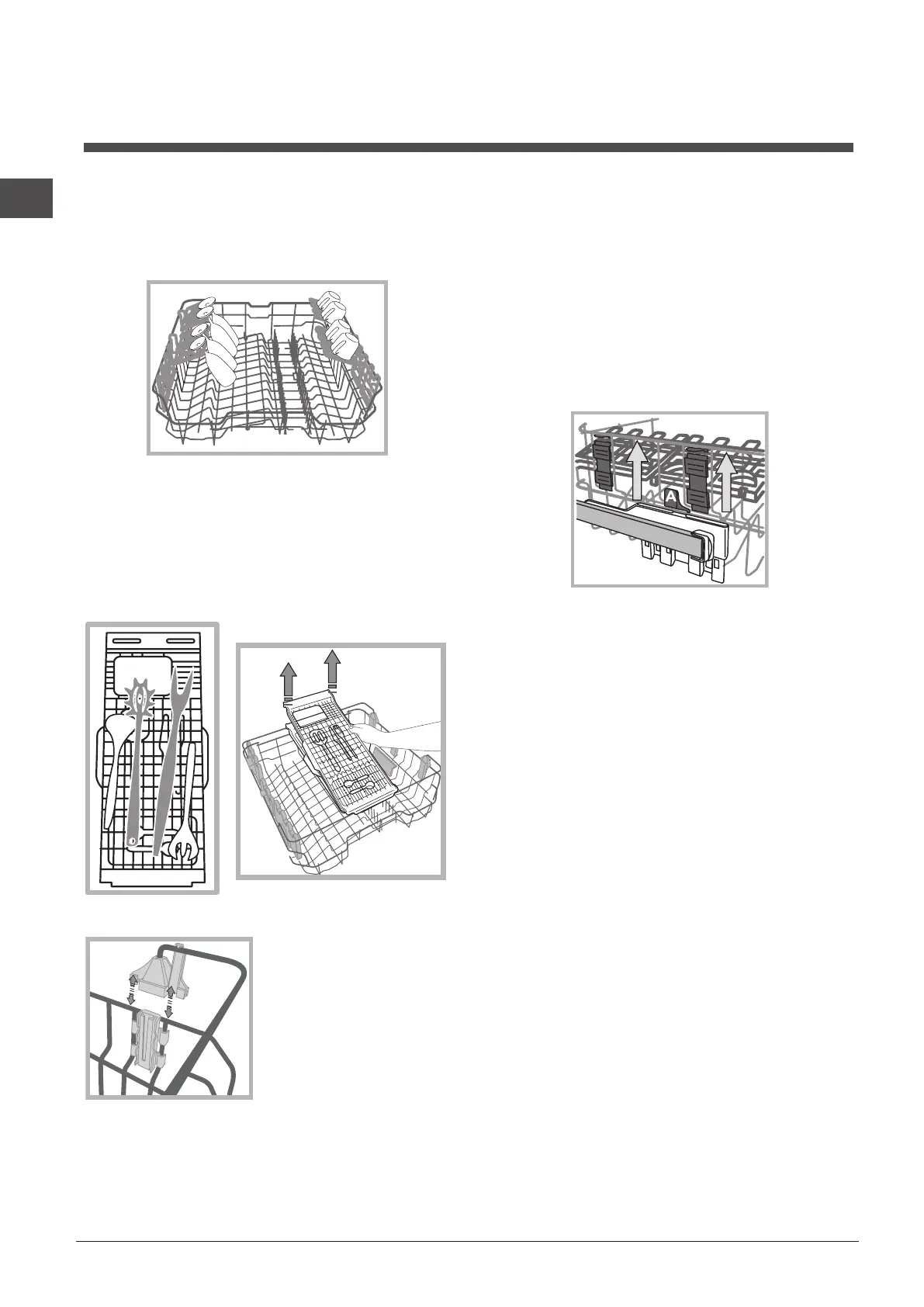 A