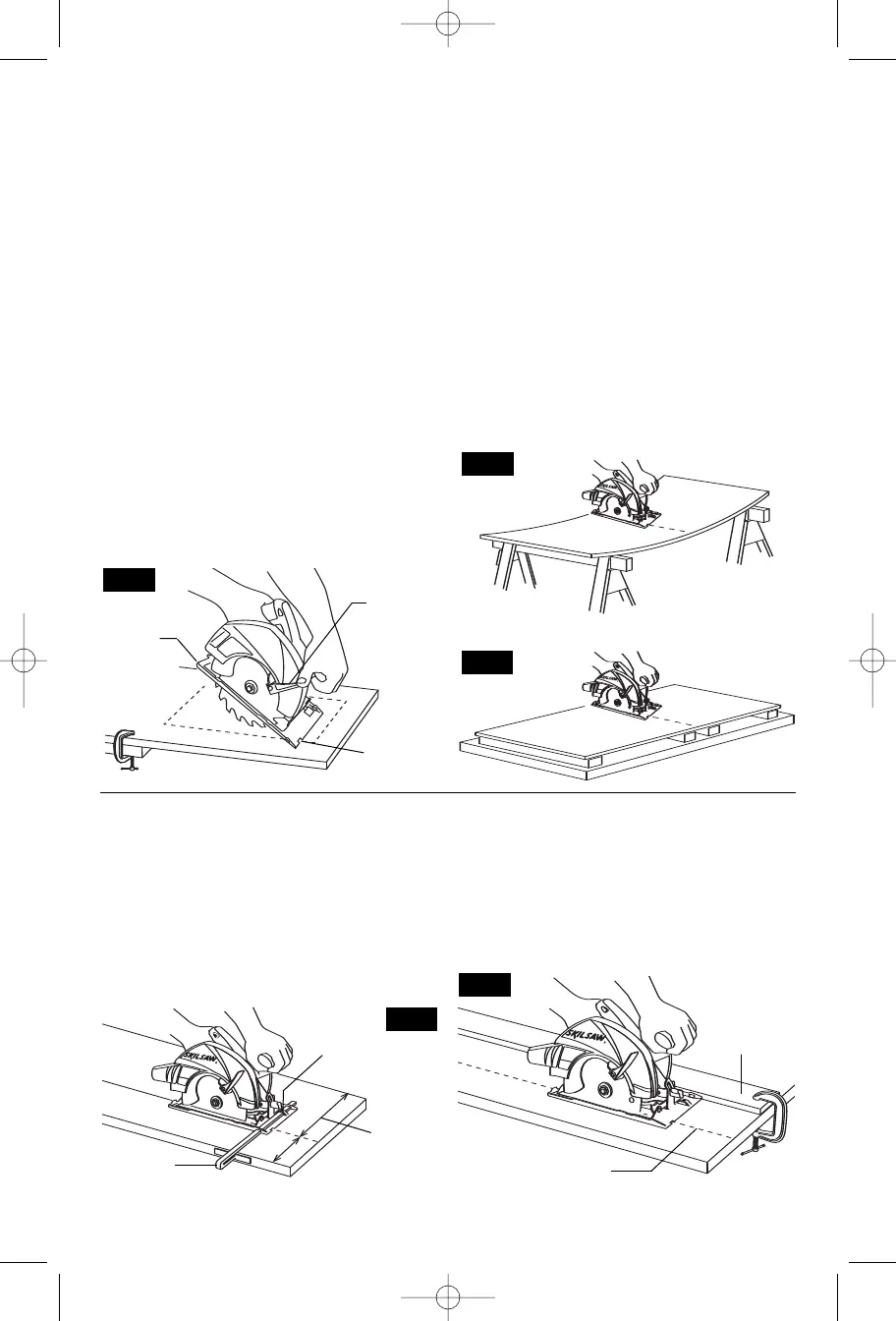 SKILSAW

SKILSAW