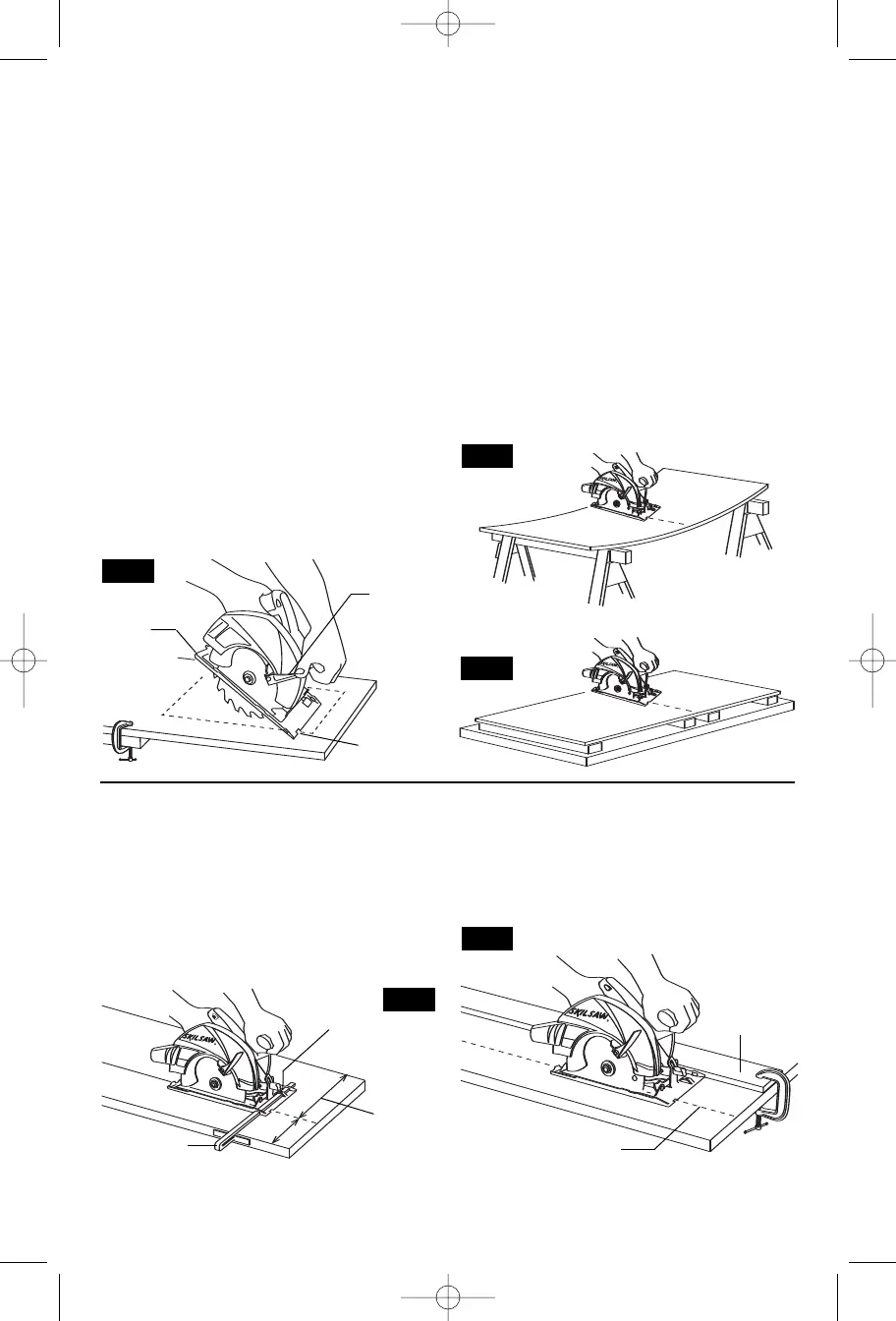 SKILSAW

SKILSAW

SKILSAW

SKILSAW