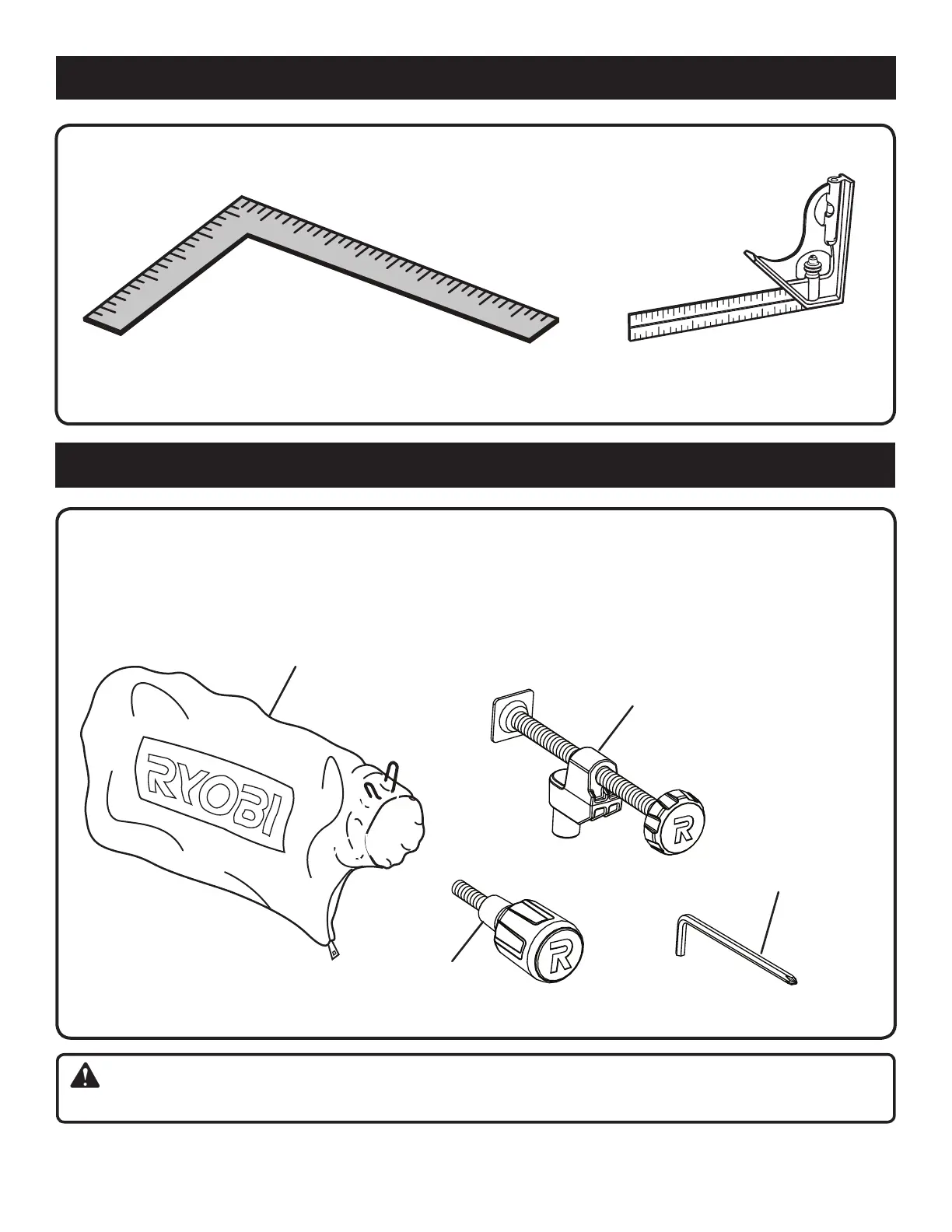 RYOBI

R

R