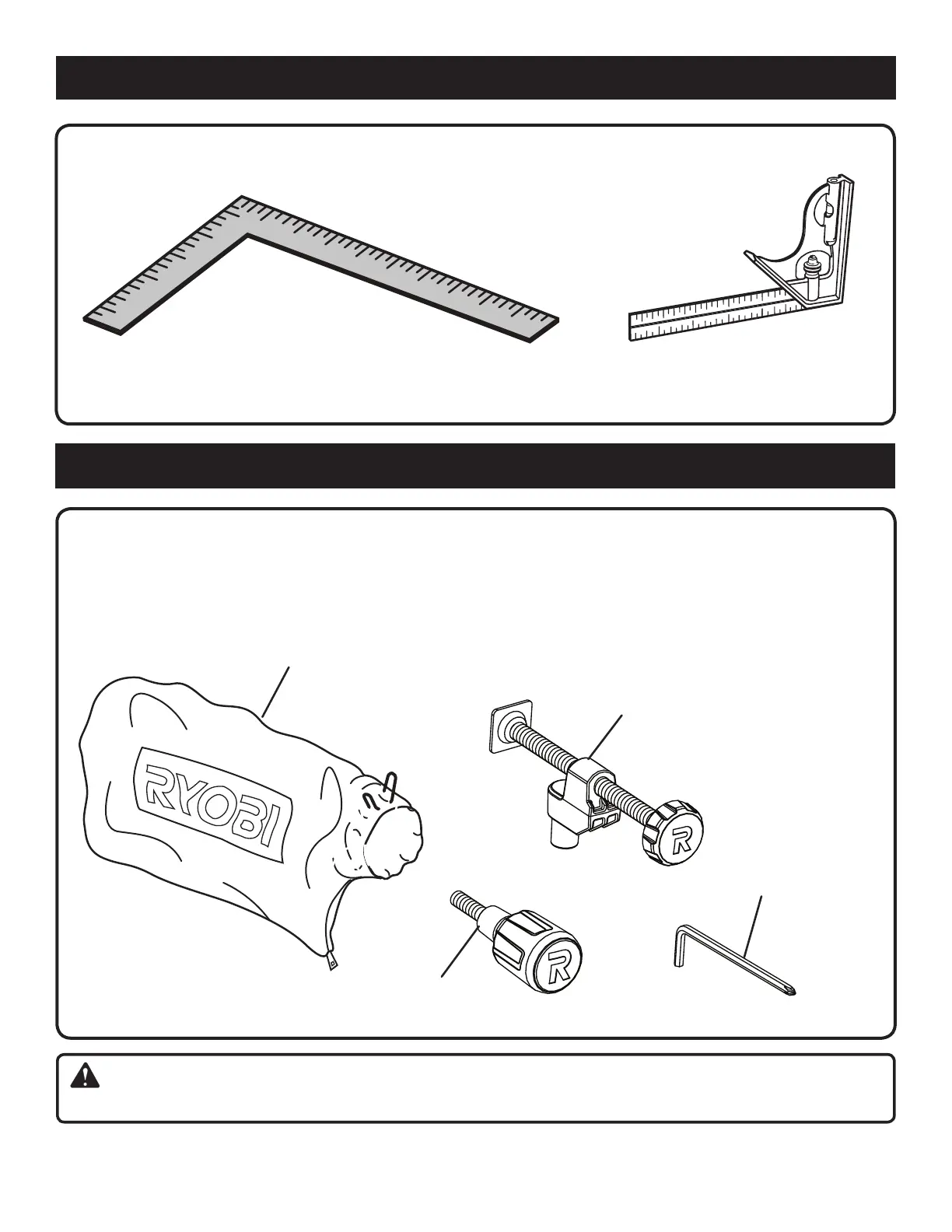 RYOBI

R

R