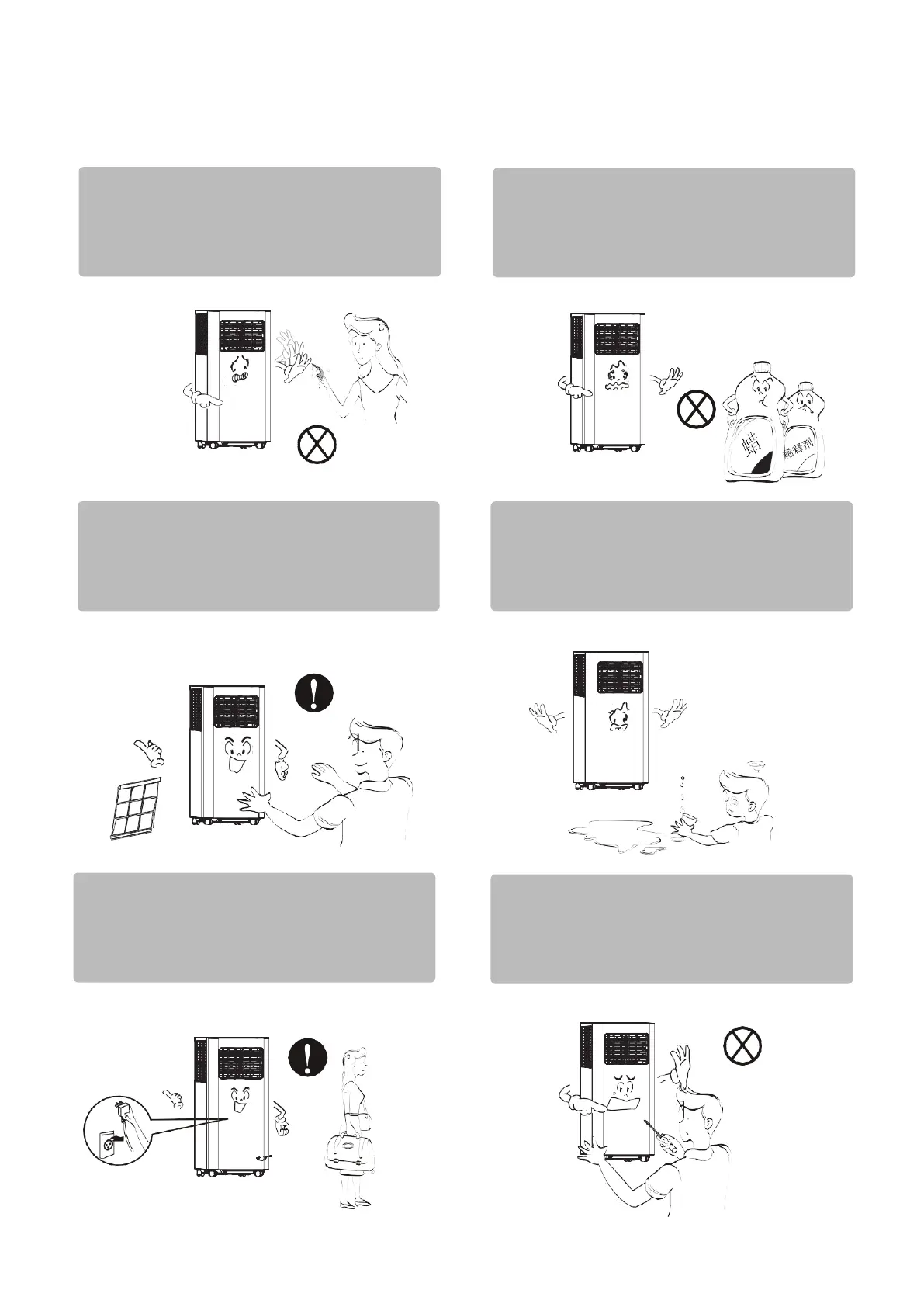 蜡

稀释剂