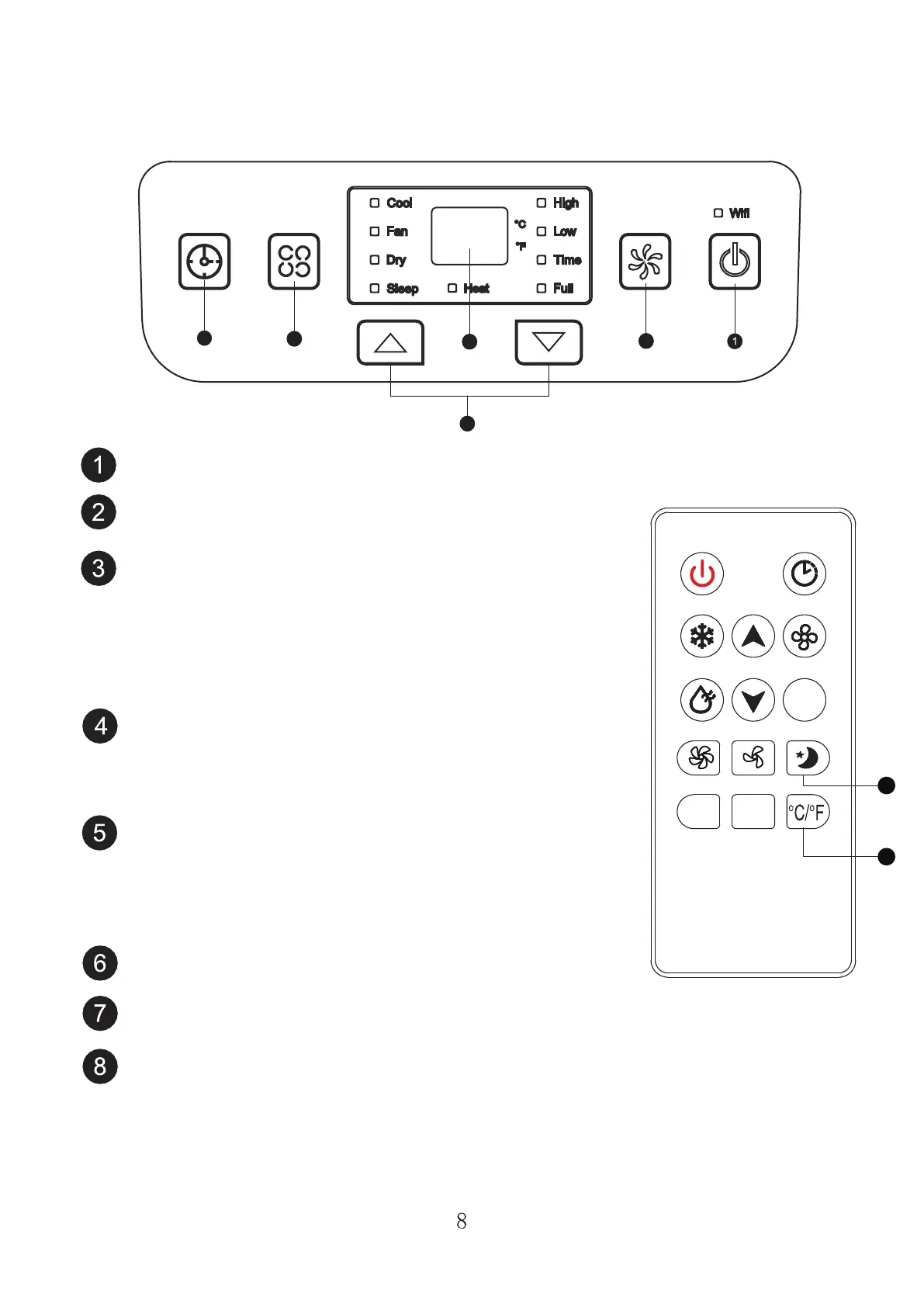 Cool
Fan
Dry
Sleep
Heat
°C
°F
High
Low
Time
Full
Wifi

1

1
2
3
4
5
6
7
8

°C/°F

8