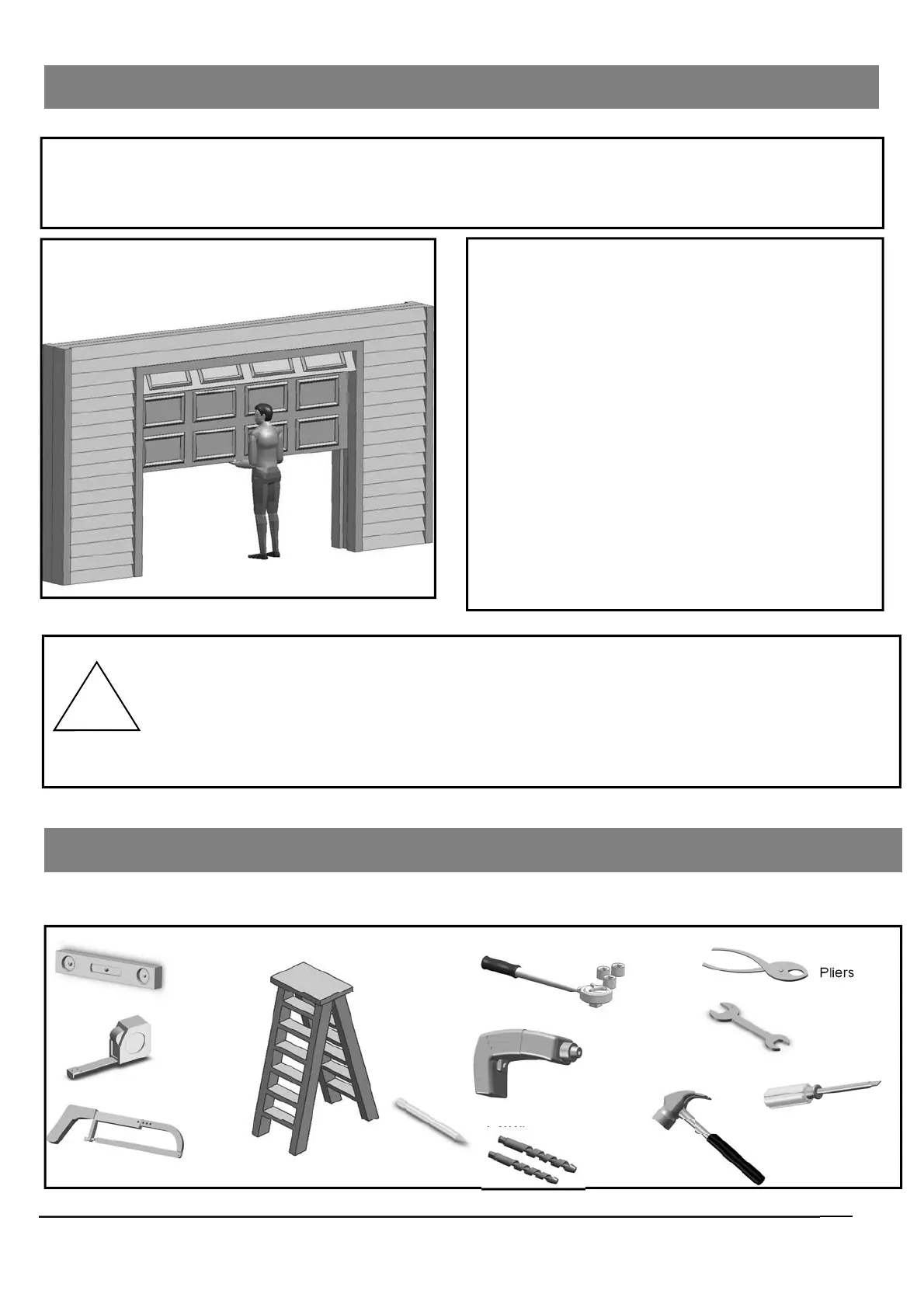 Pliers