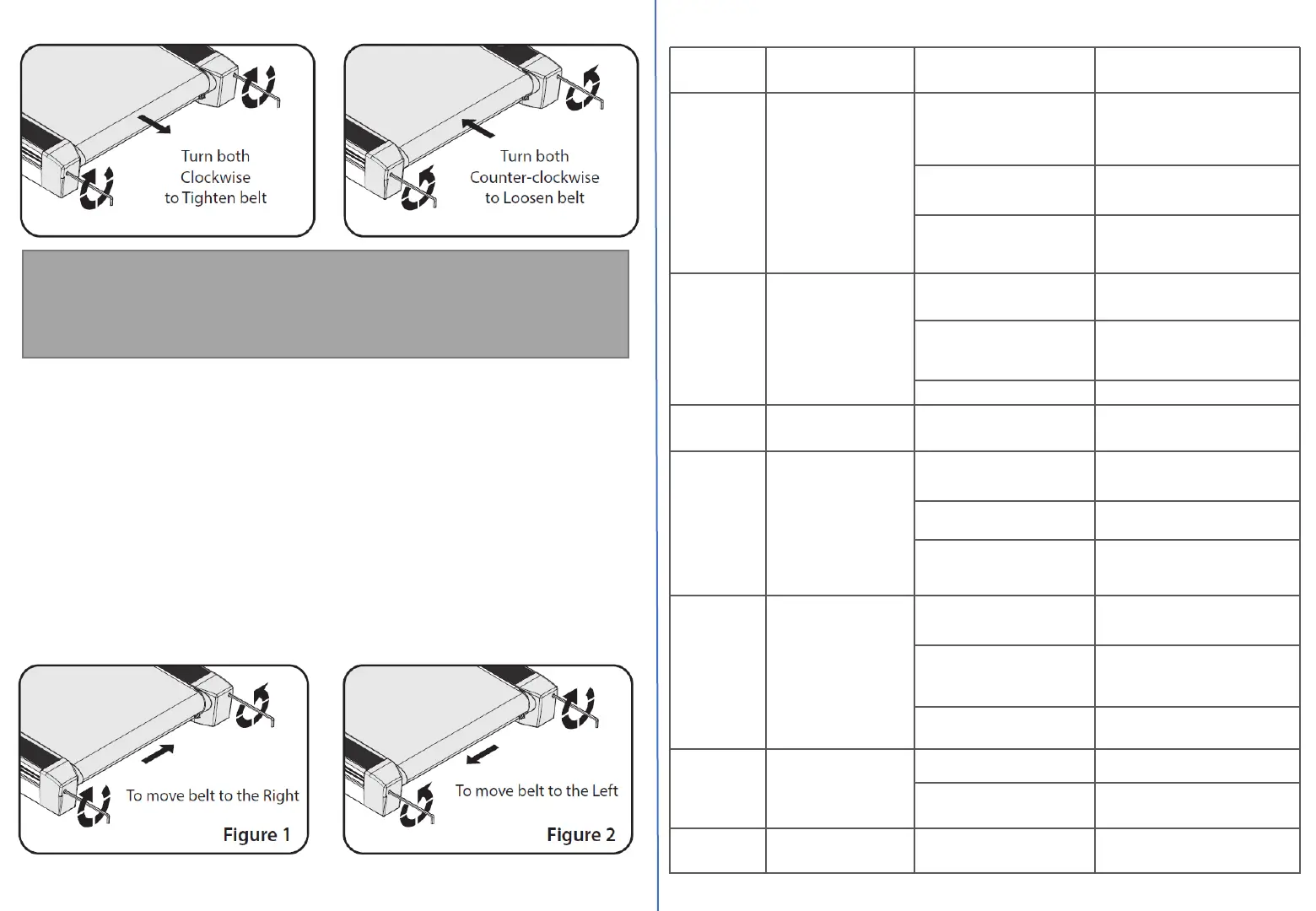 Turn both Clockwise to Tighten belt

Turn both Counter-clockwise to Loosen belt

To move belt to the Right

Figure 1

To move belt to the Left

Figure 2