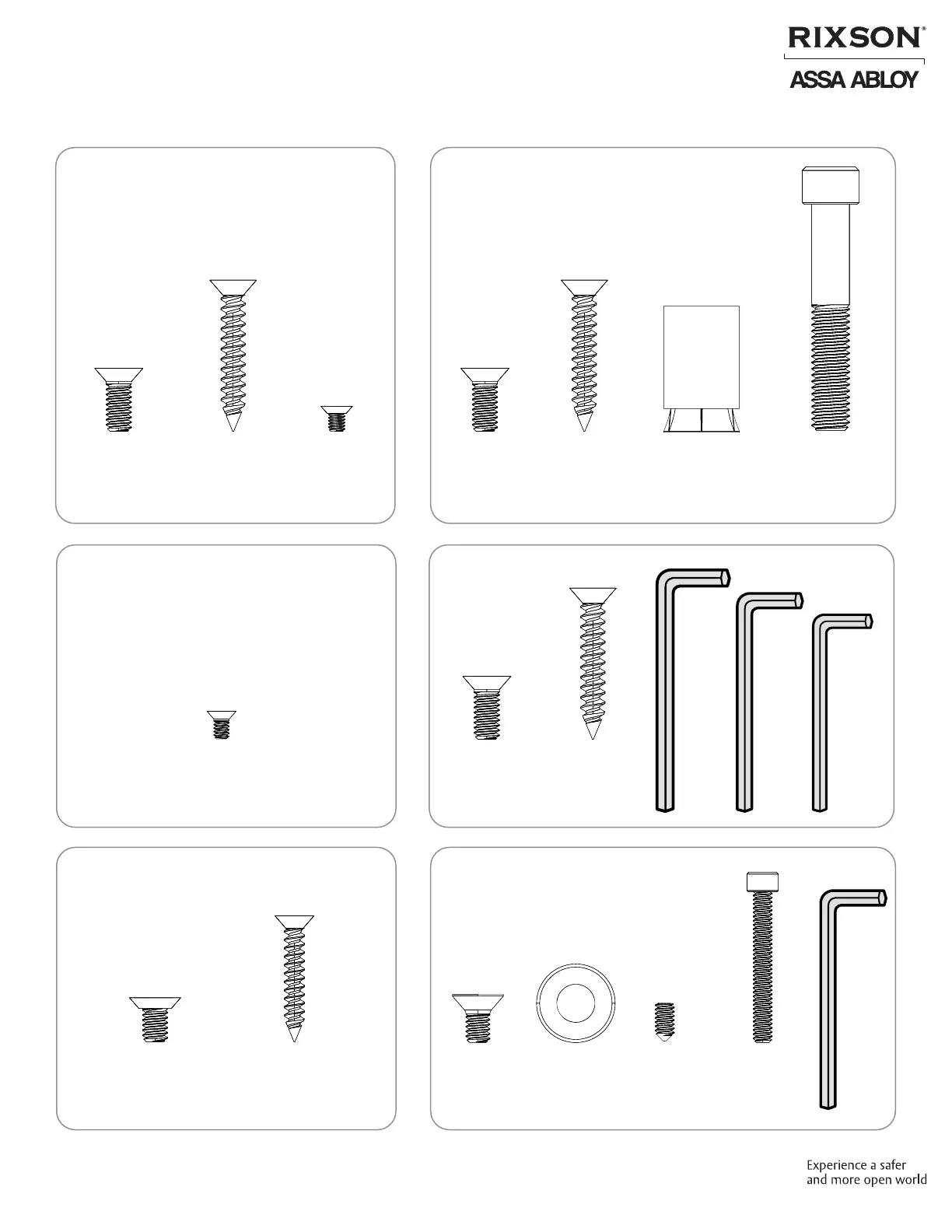 RIXSON®
ASSA ABLOY

Experience a safer and more open world