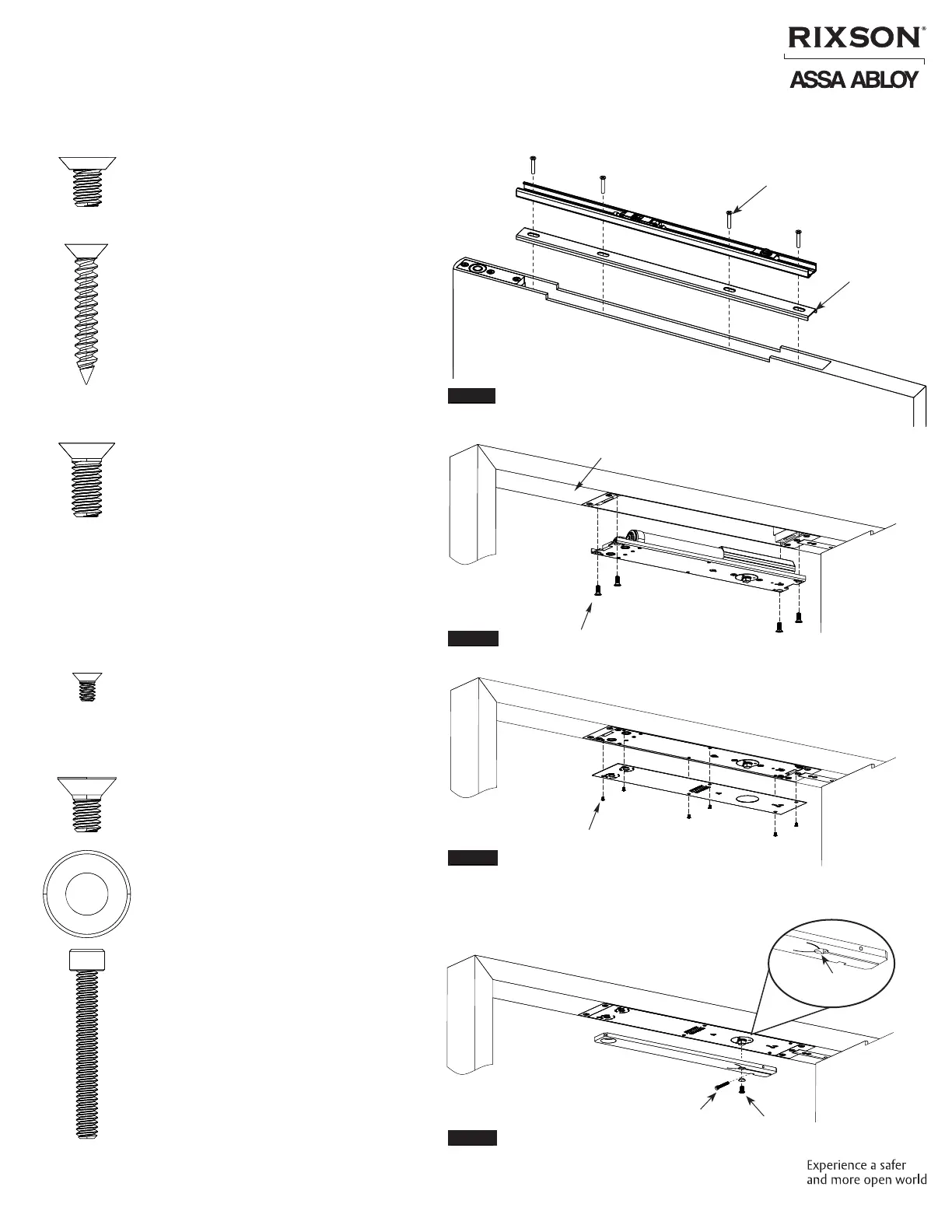 RIXSON®

ASSA ABLOY

Experience a safer and more open world