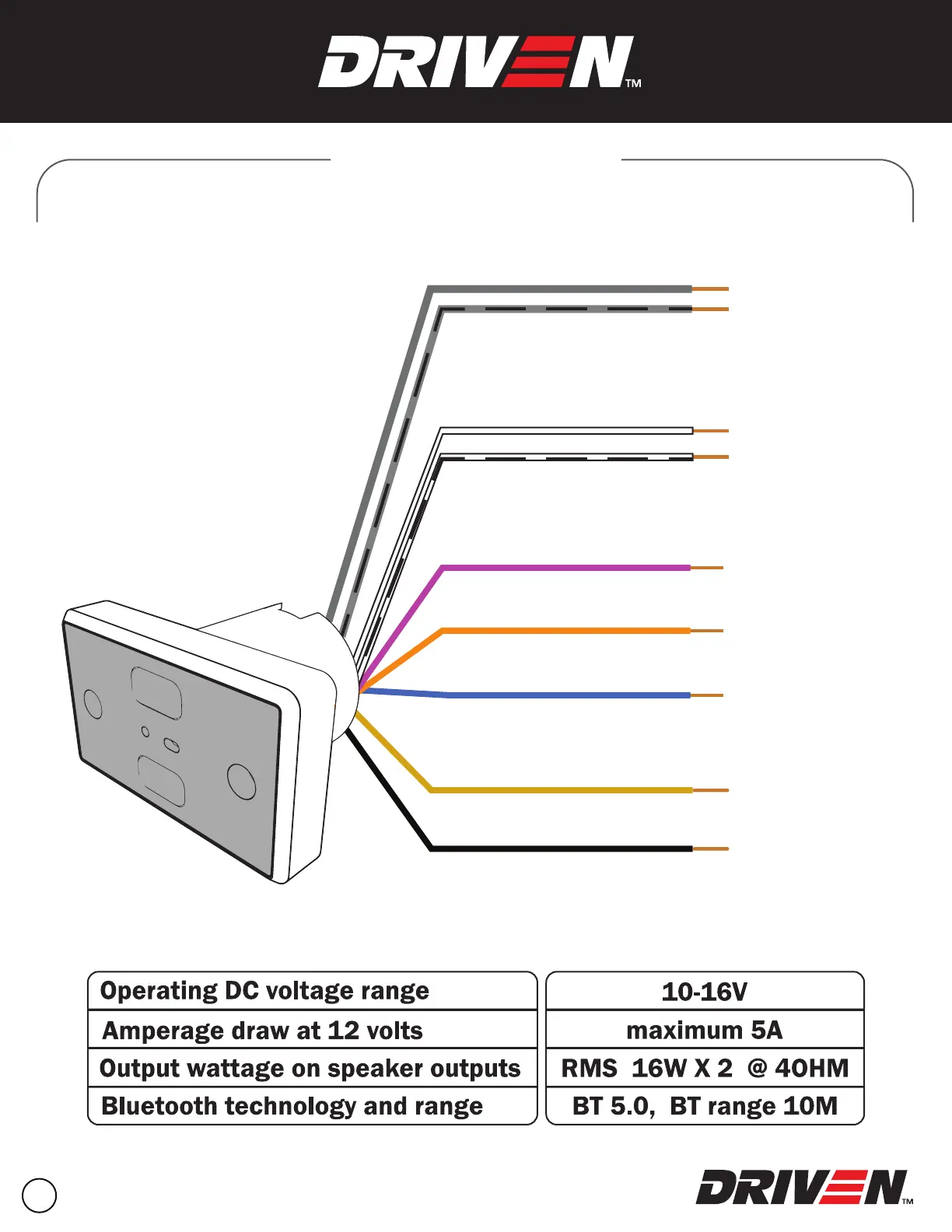 DRIVEN™

| Operating DC voltage range | 10-16V |
|---|---|
| Amperage draw at 12 volts | maximum 5A |
| Output wattage on speaker outputs | RMS 16W X 2 @ 4OHM |
| Bluetooth technology and range | BT 5.0, BT range 10M |

DRIVEN™