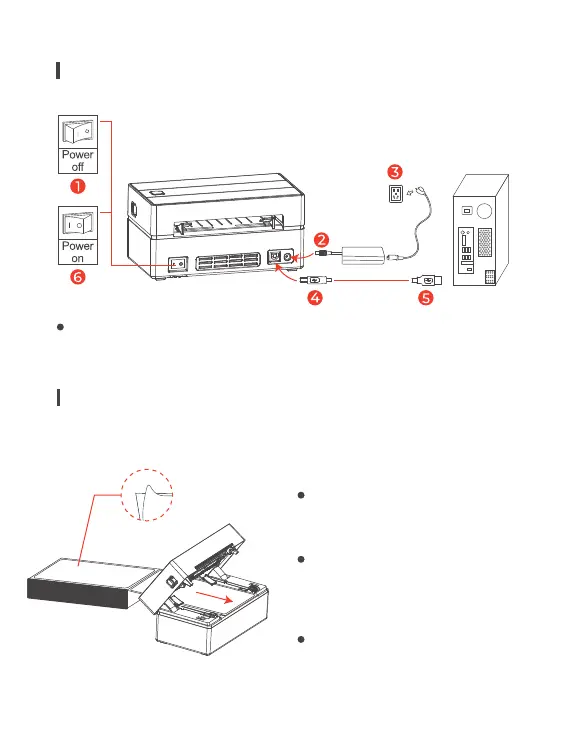 Power off

1

Power on

6

2

3

4

5