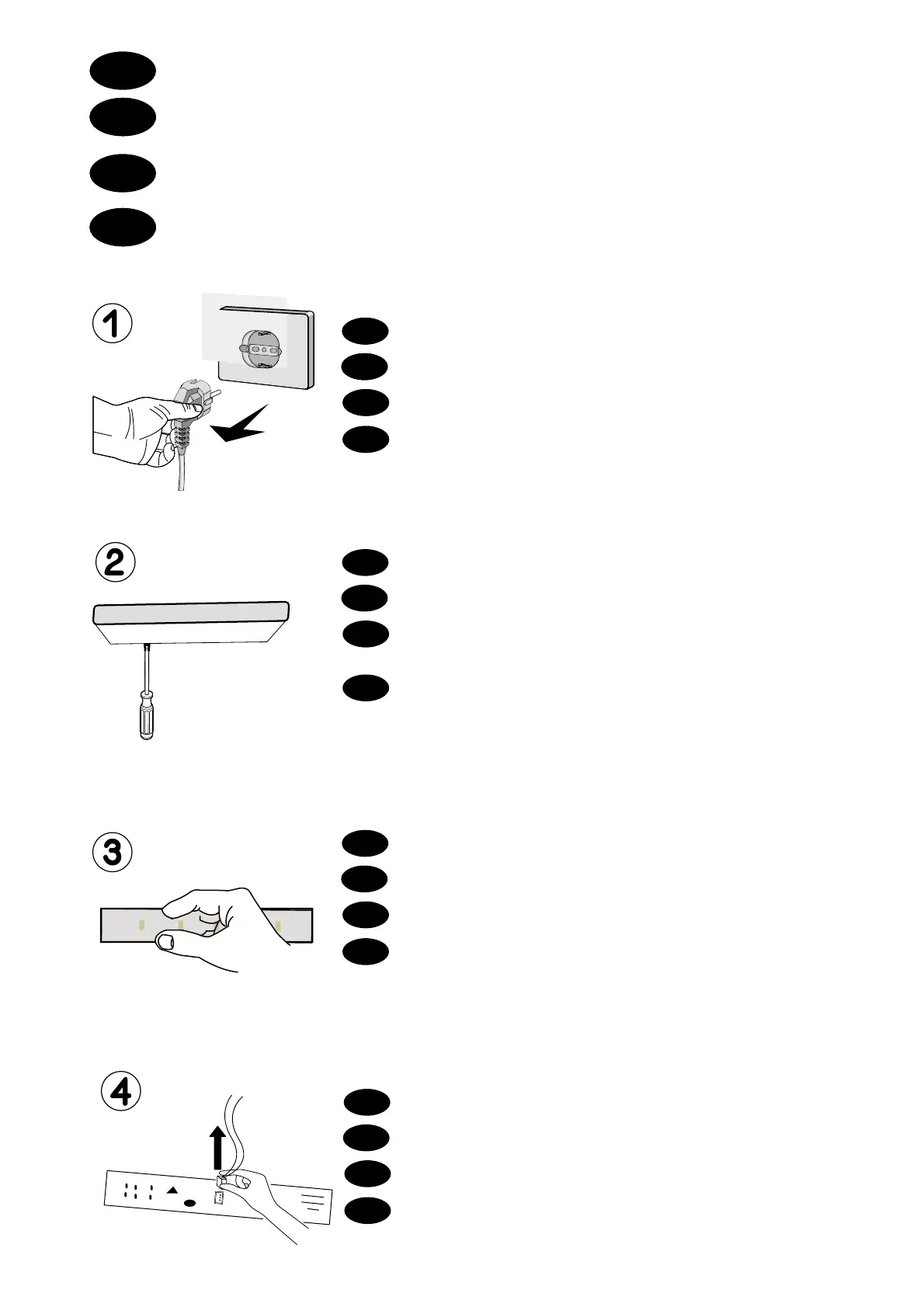 1

2

3

4