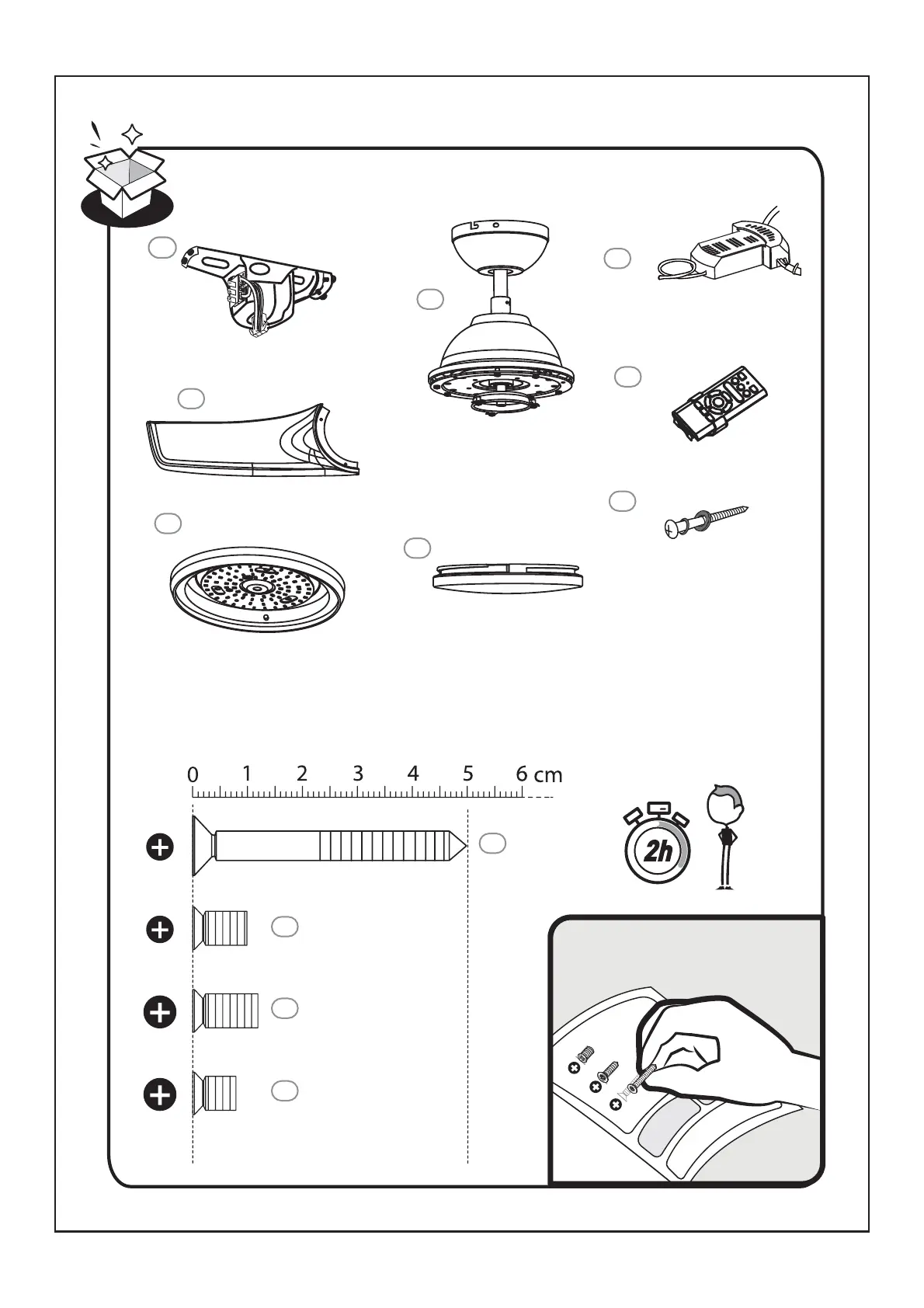 0 1 2 3 4 5 6 cm

2h