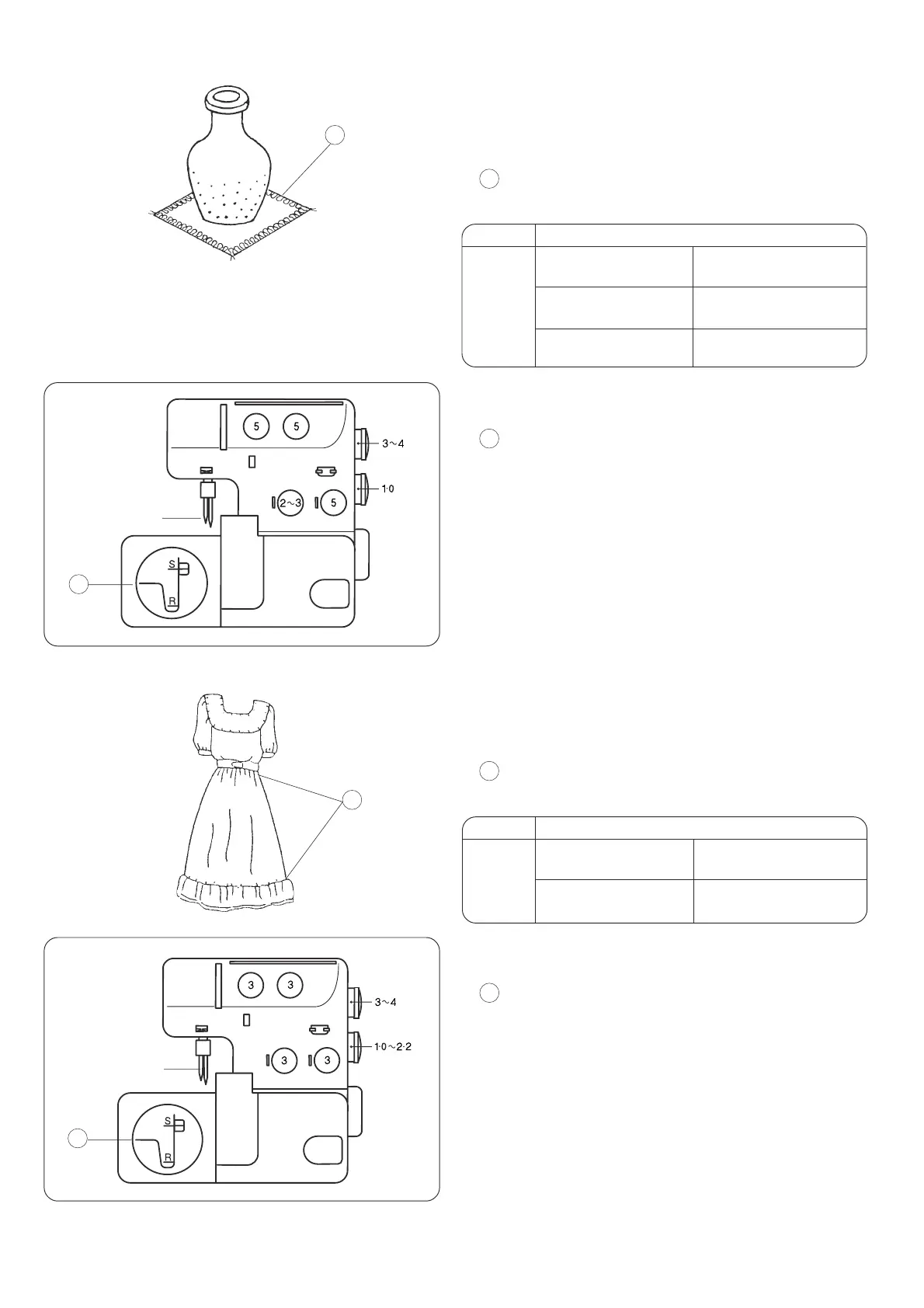 5

5

3～4

1·0

2～3

5

S

R

3

3

3～4

1·0～2·2

3

3

S

R