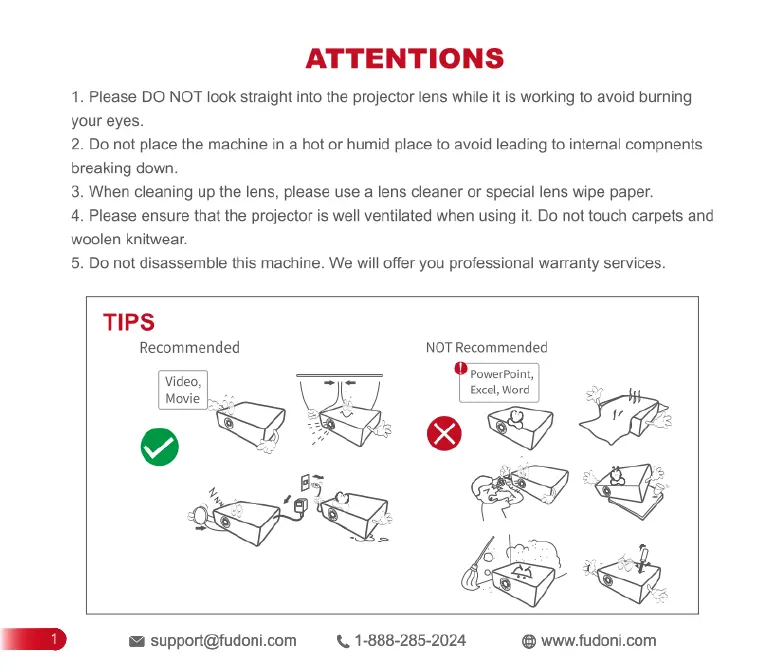 ATTENTIONS

1. Please DO NOT look straight into the projector lens while it is working to avoid burning your eyes.
2. Do not place the machine in a hot or humid place to avoid leading to internal compnents breaking down.
3. When cleaning up the lens, please use a lens cleaner or special lens wipe paper.
4. Please ensure that the projector is well ventilated when using it. Do not touch carpets and woolen knitwear.
5. Do not disassemble this machine. We will offer you professional warranty services.

TIPS

Recommended

Video, Movie

NOT Recommended

PowerPoint, Excel, Word

1

support@fudoni.com

1-888-285-2024

www.fudoni.com