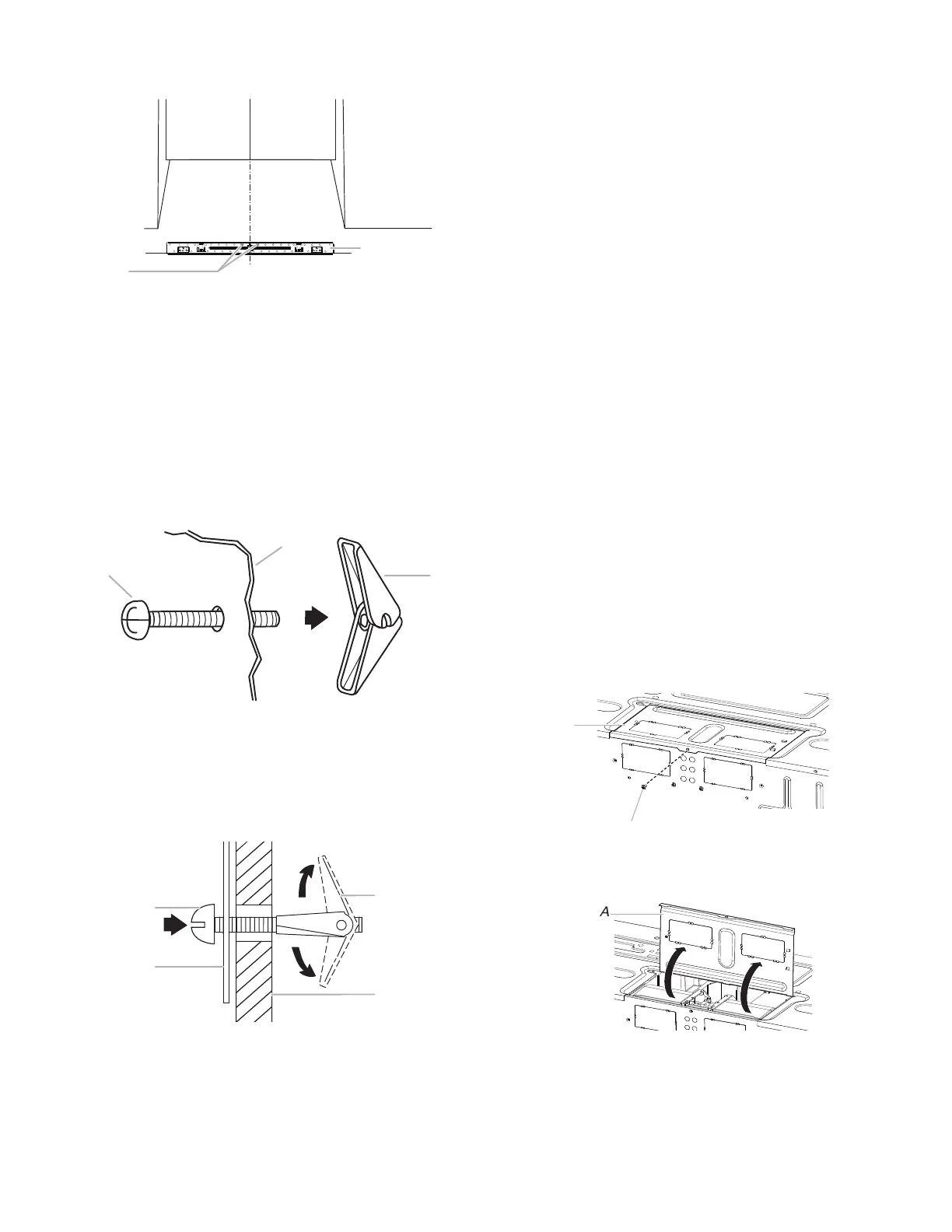 A