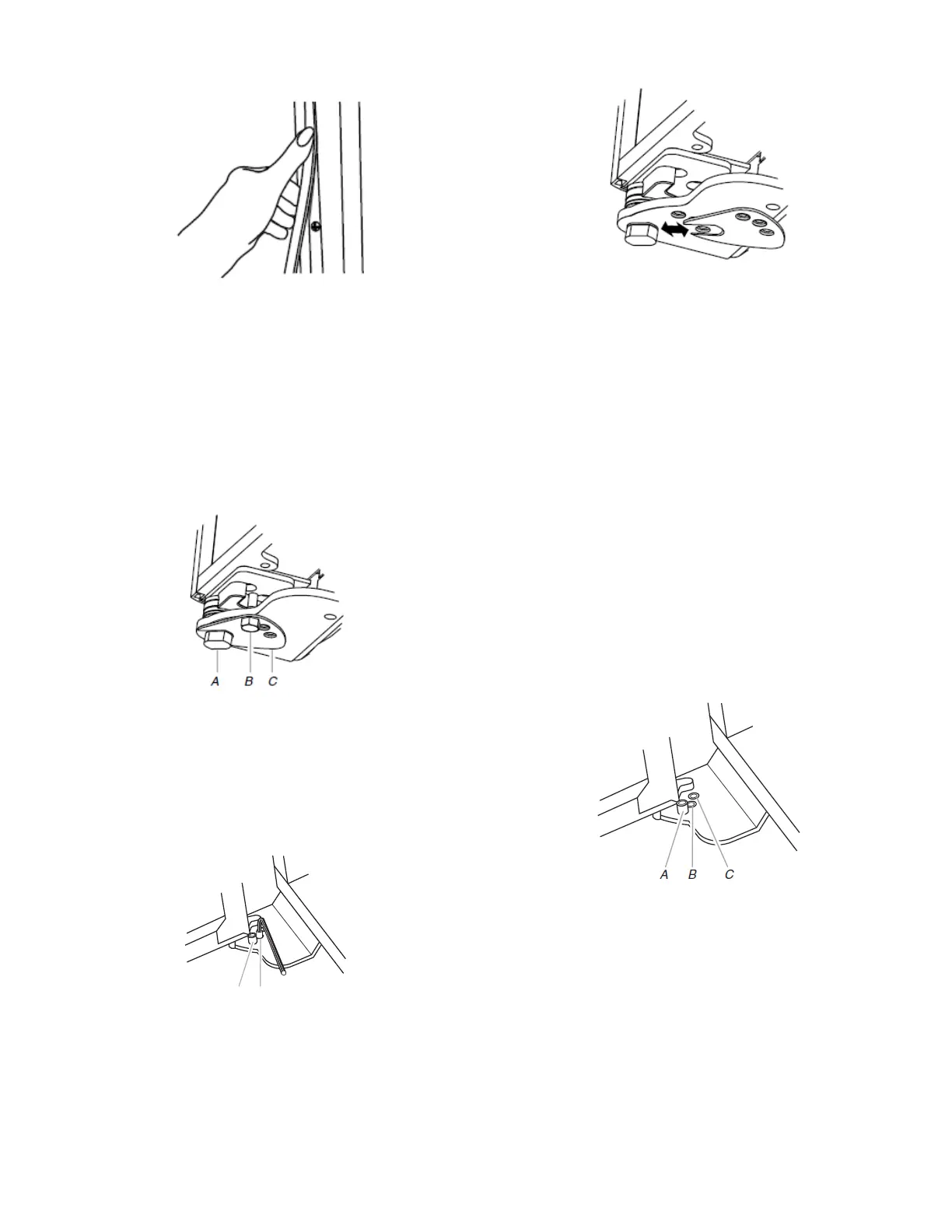 A B C

A B C