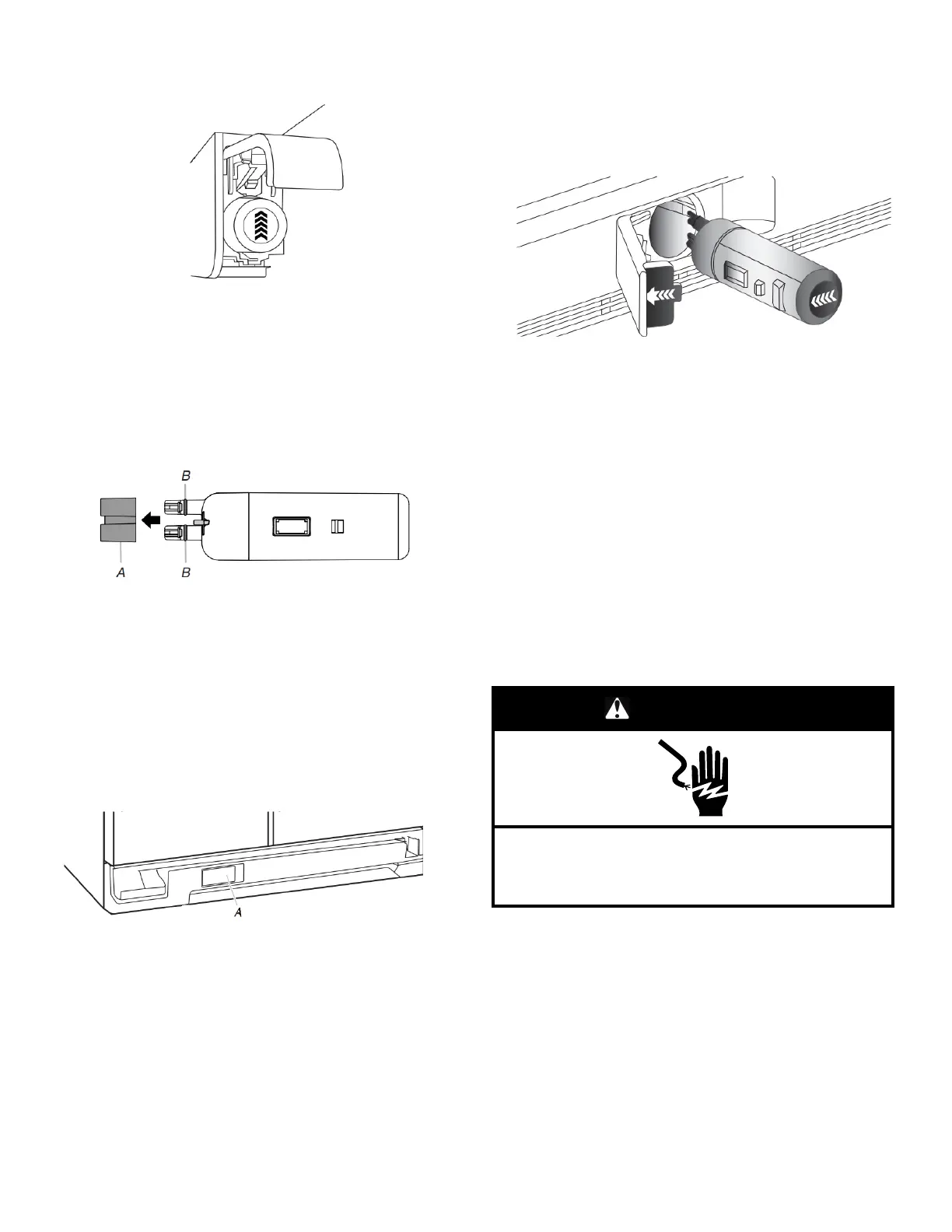 B
A
B

A