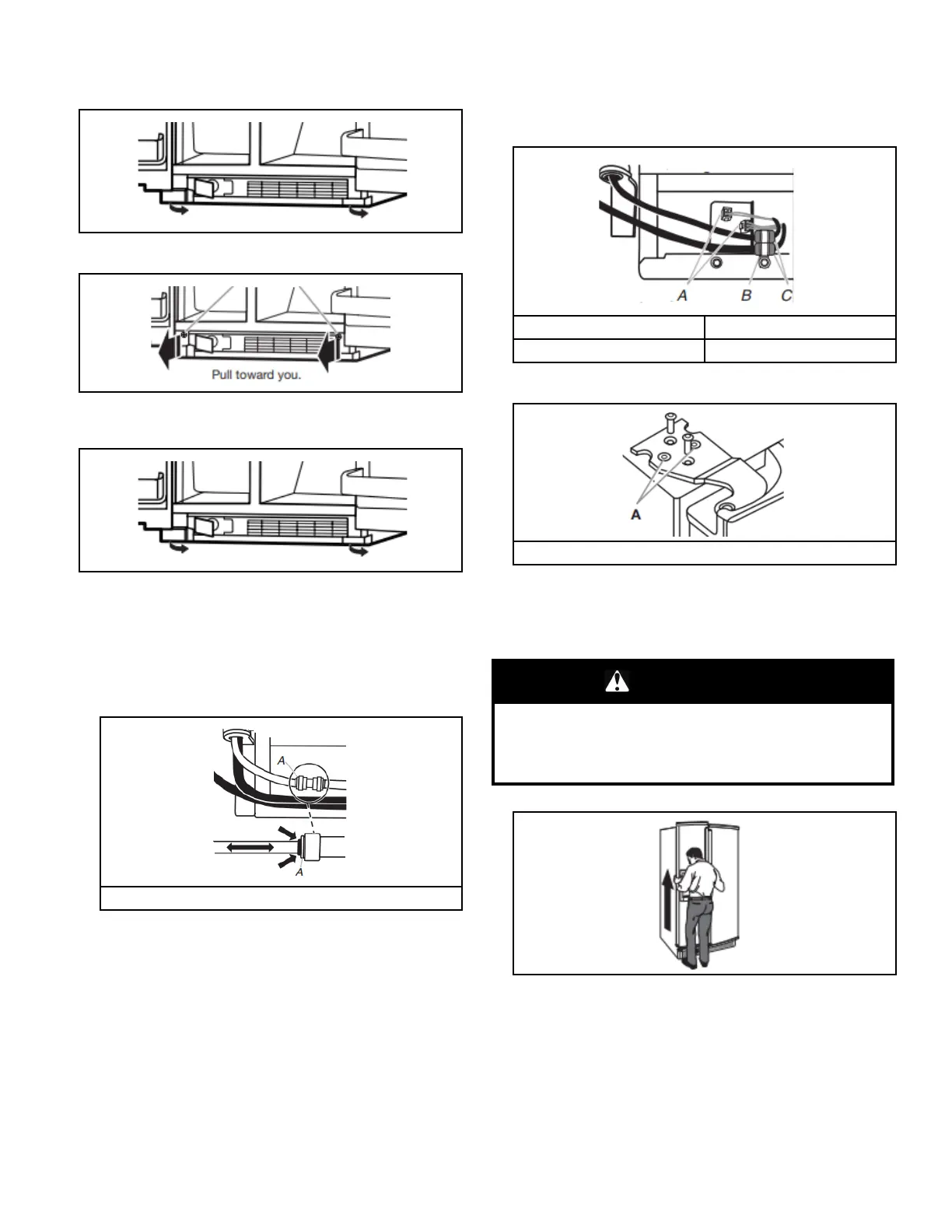 Pull toward you.

A B C

A

A

A