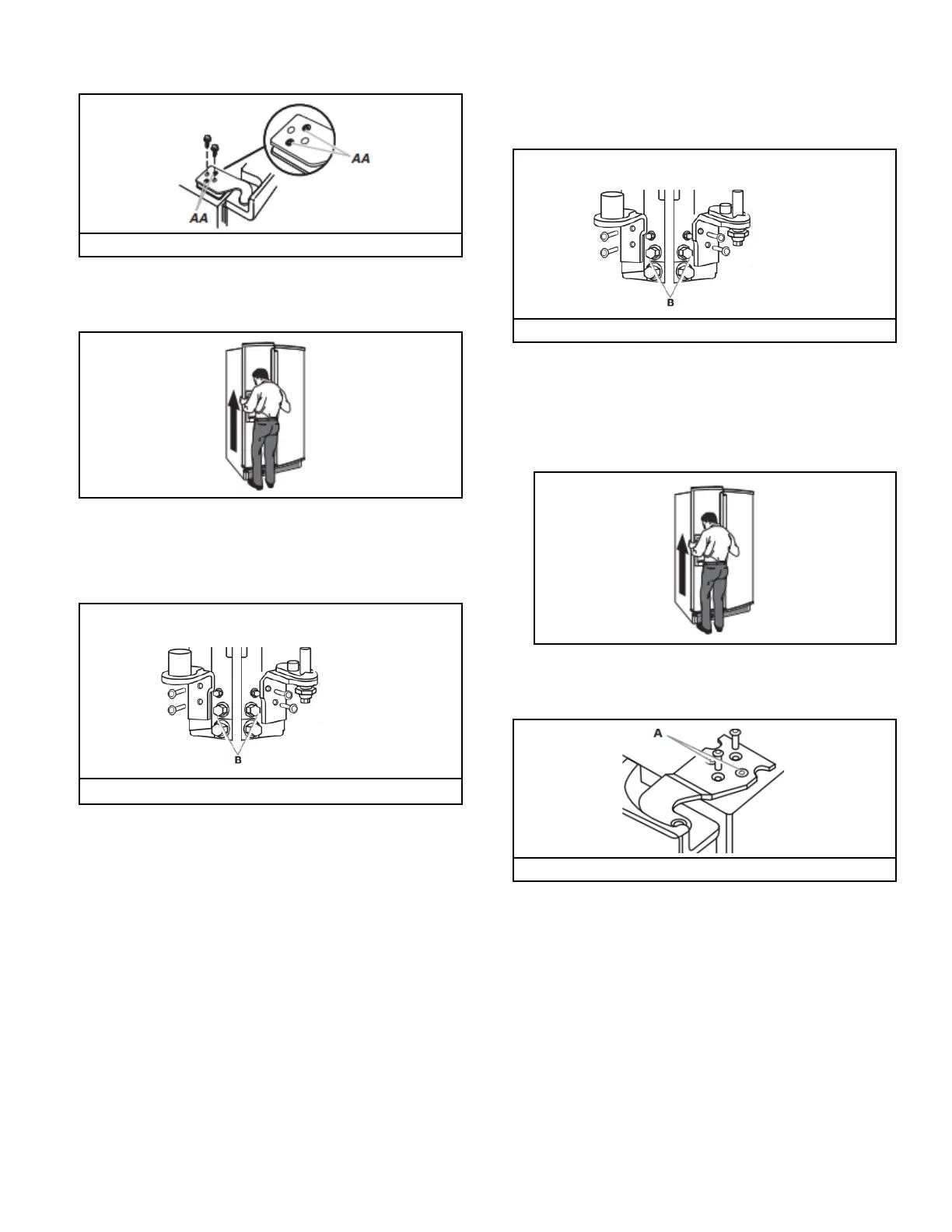 AA
AA

B

B

A