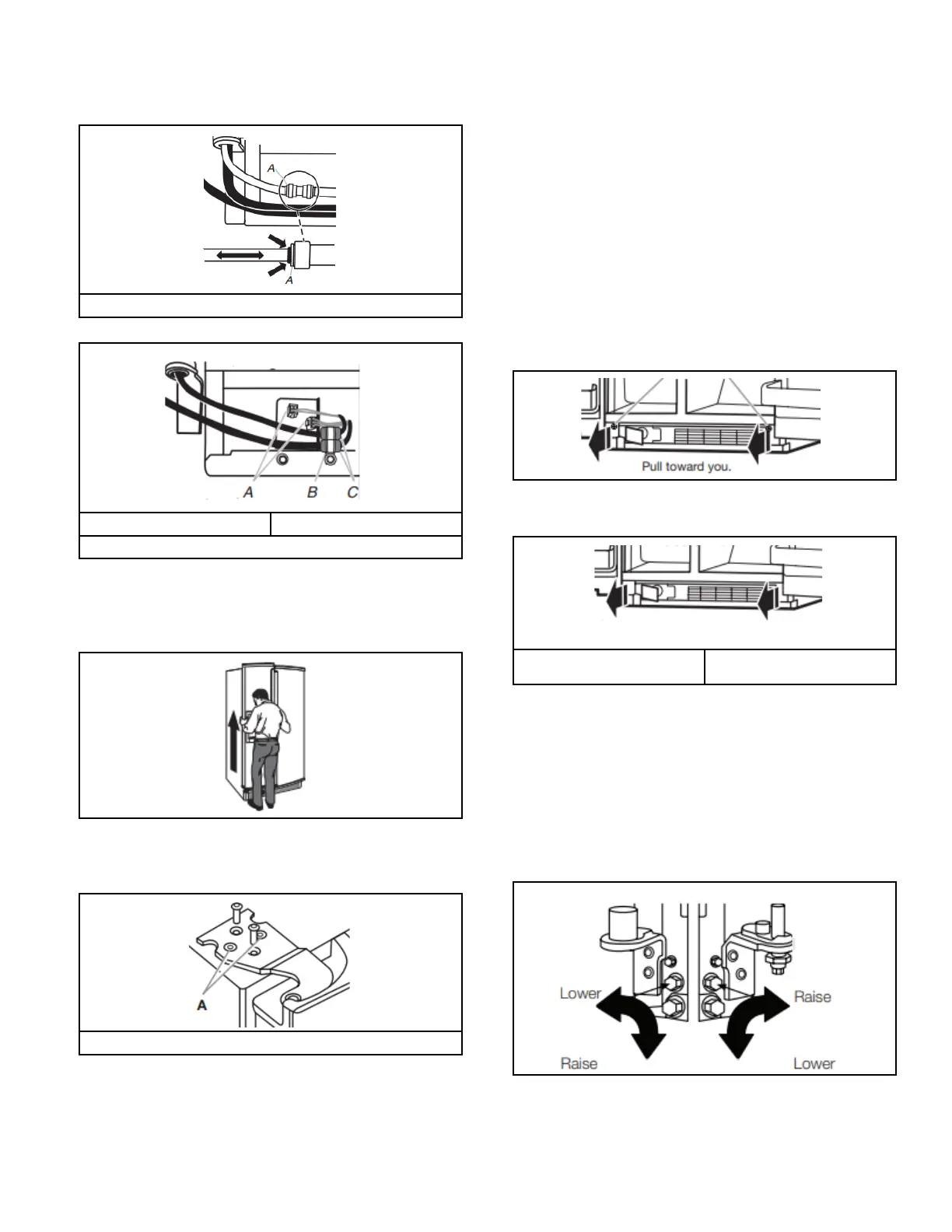 A

A

A B C

Pull toward you.

A

Lower

Raise

Raise

Lower