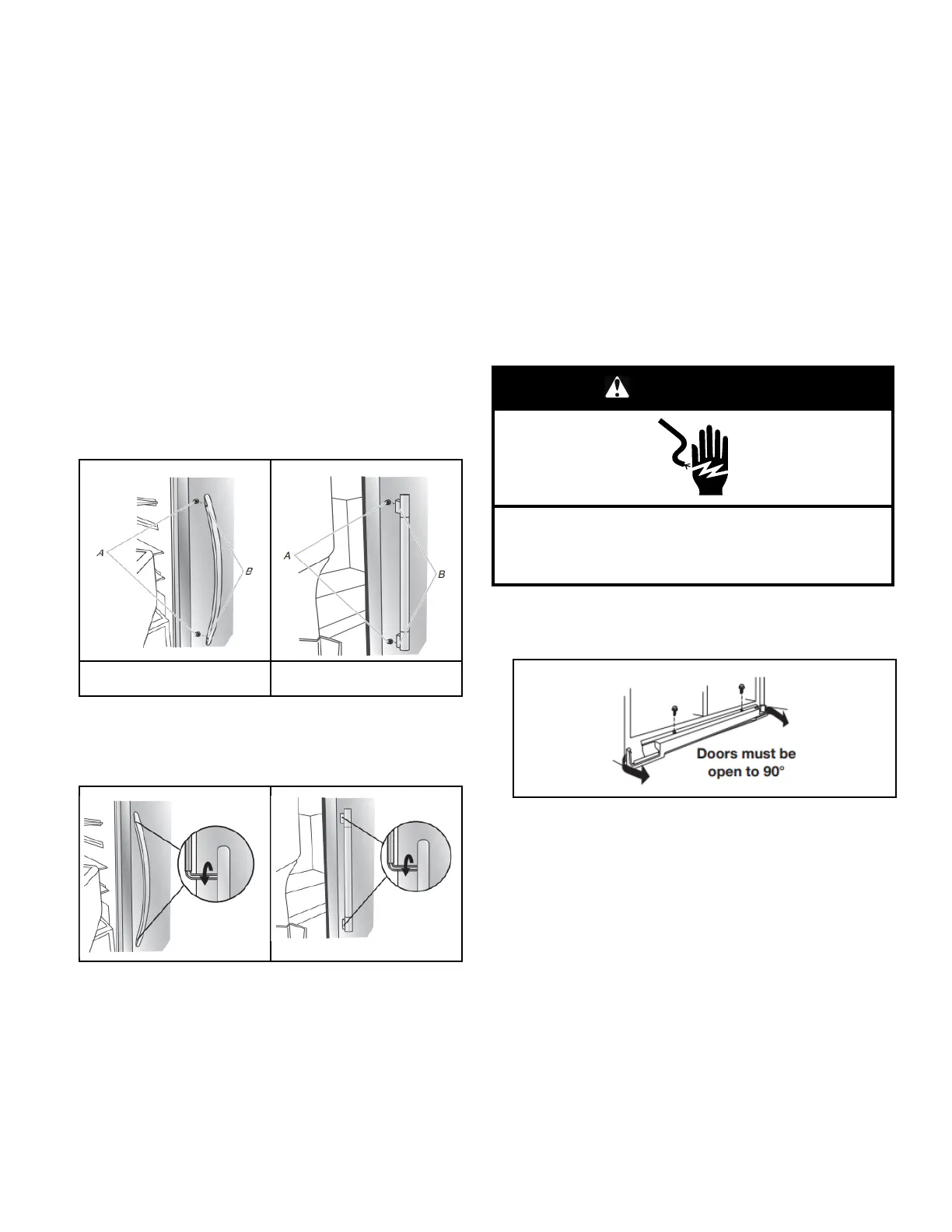 A

B

A

B

Doors must be open to 90°