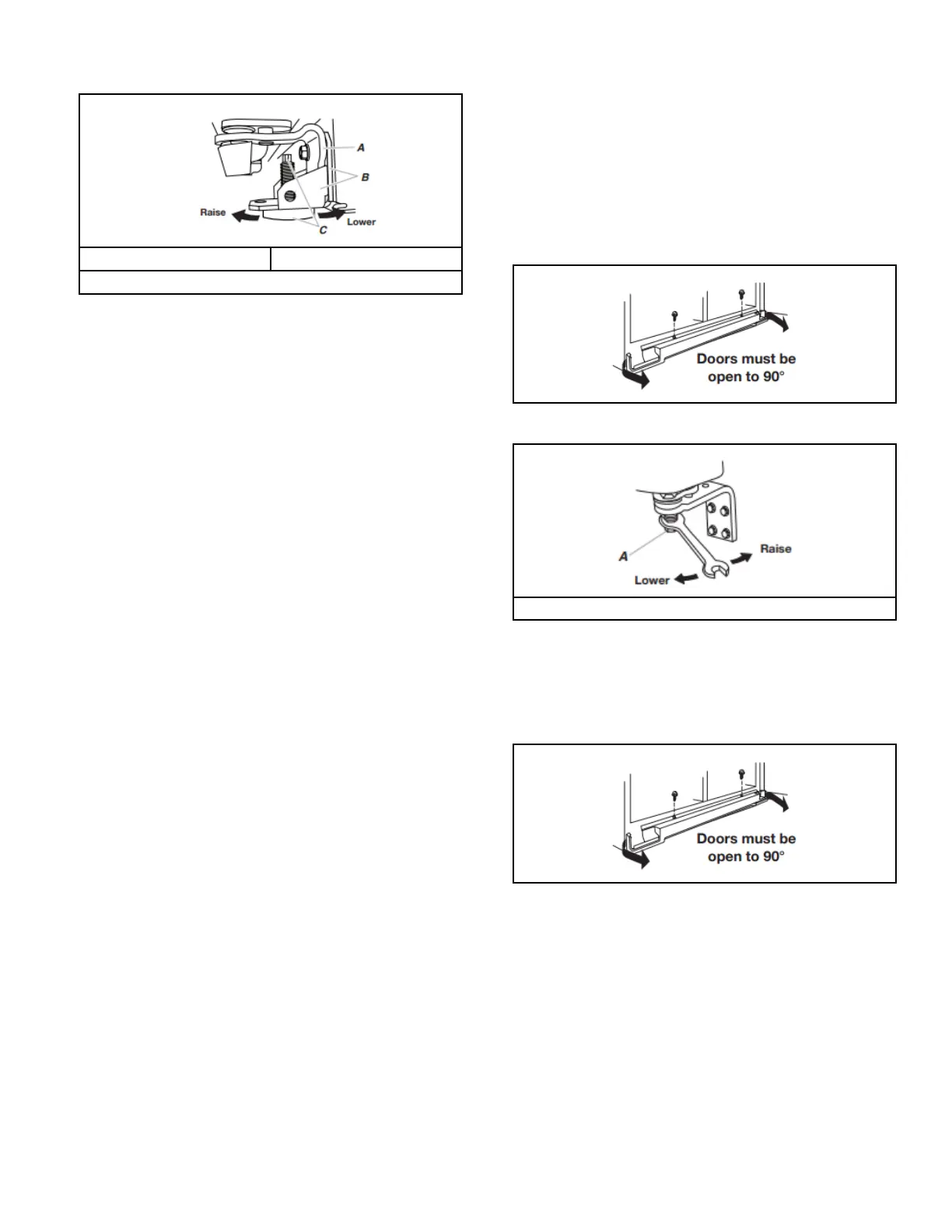 A
B
Raise
C
Lower

Doors must be open to 90°

A
Raise
Lower

Doors must be open to 90°