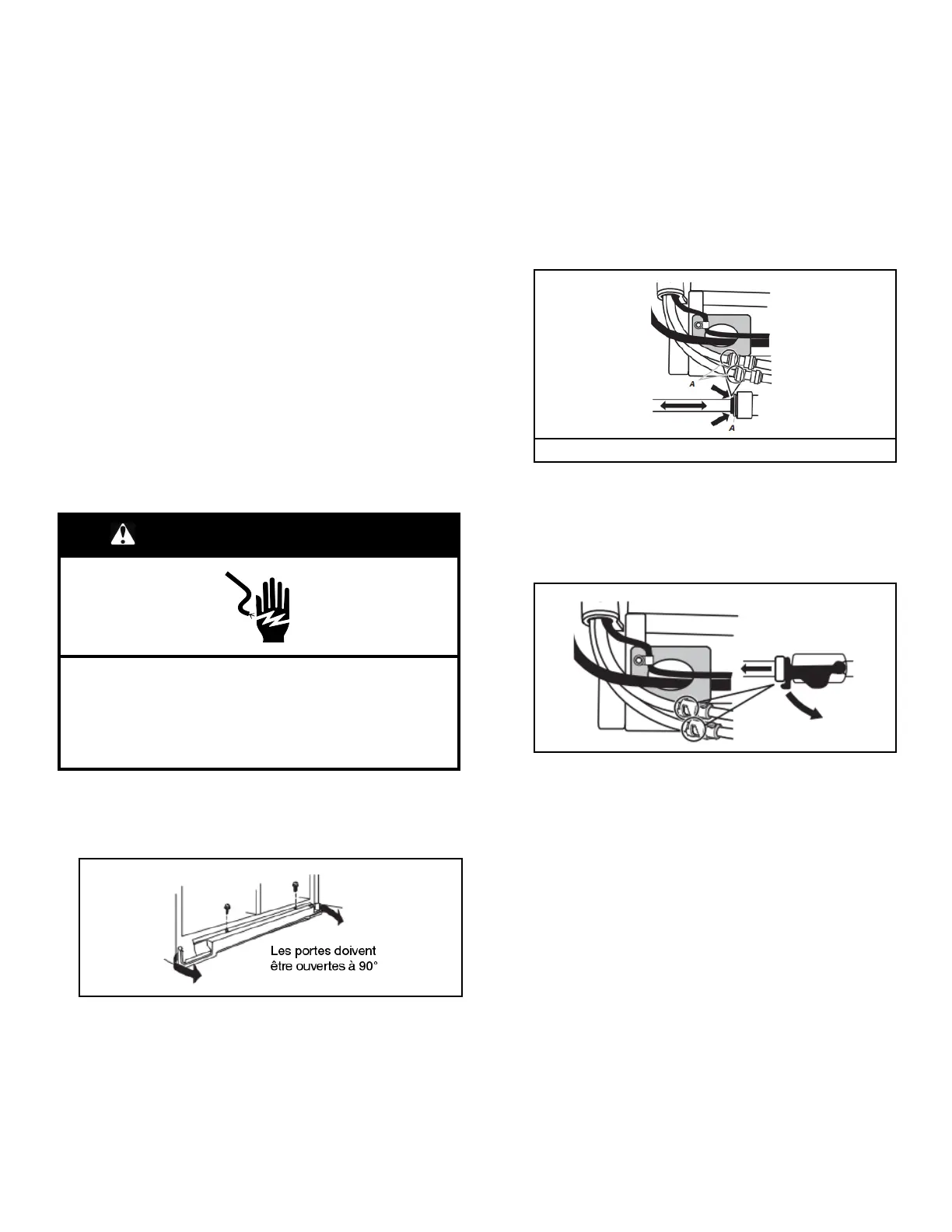 A

A

Les portes doivent être ouvertes à 90°