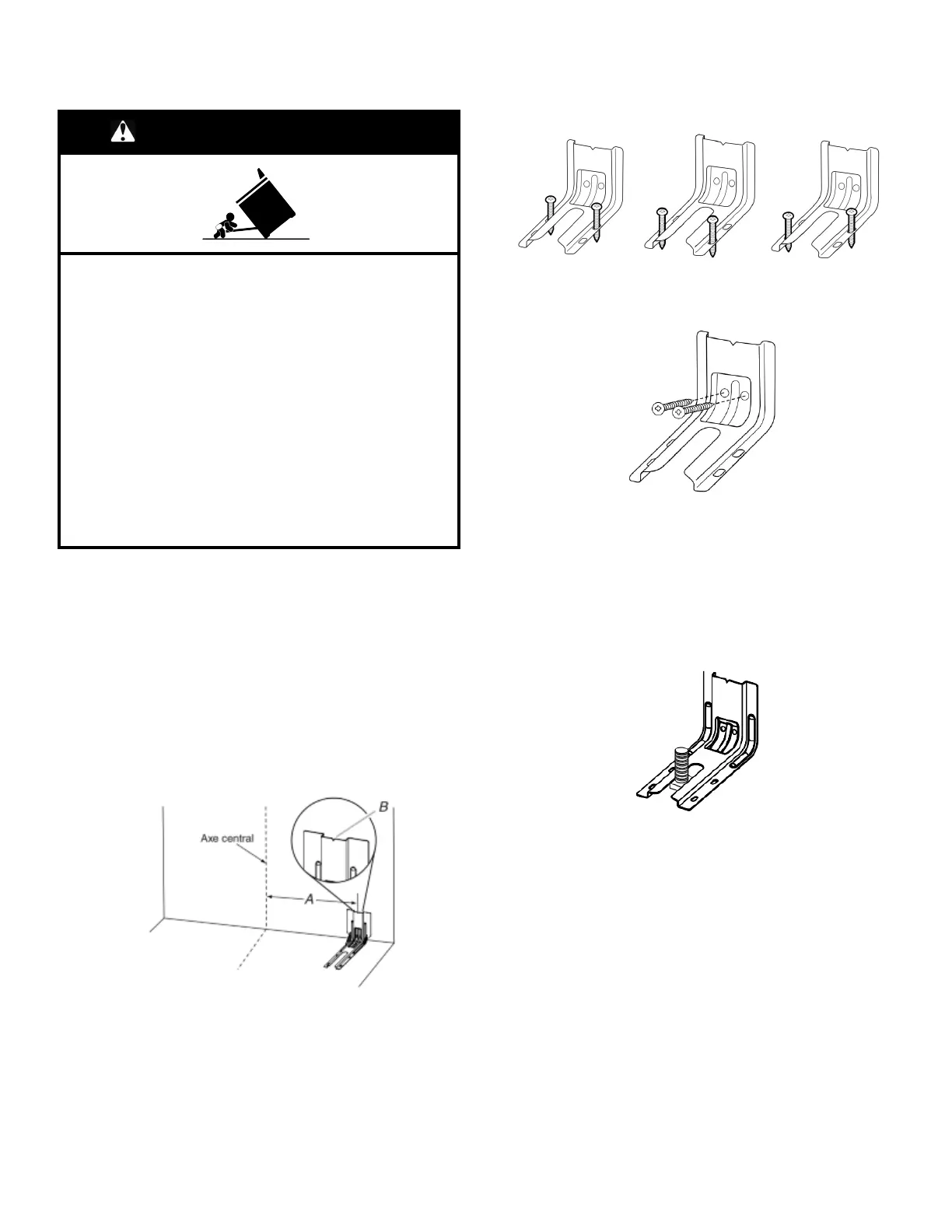 Axe central

A

B