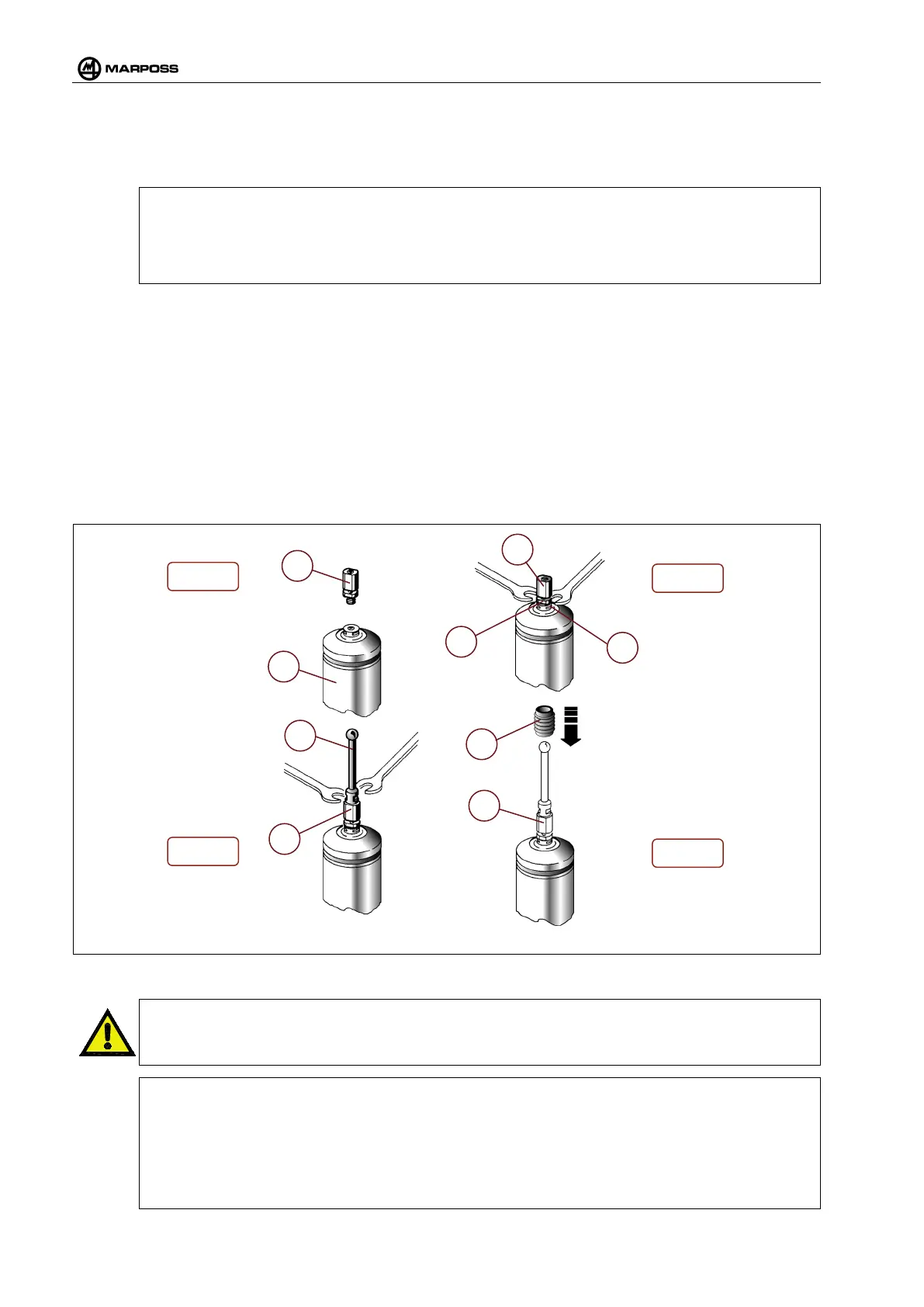 MARPOSS