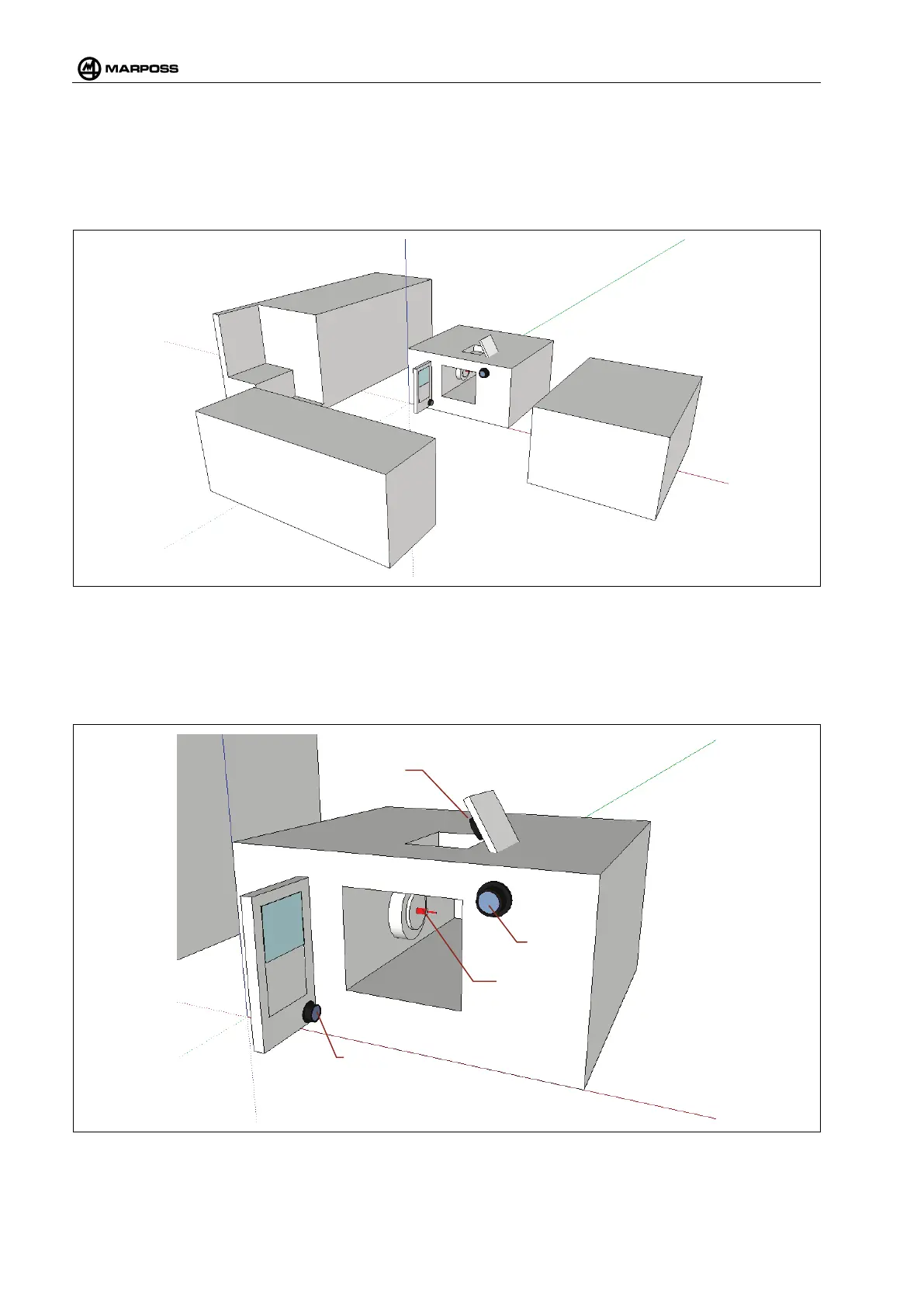 MARPOSS