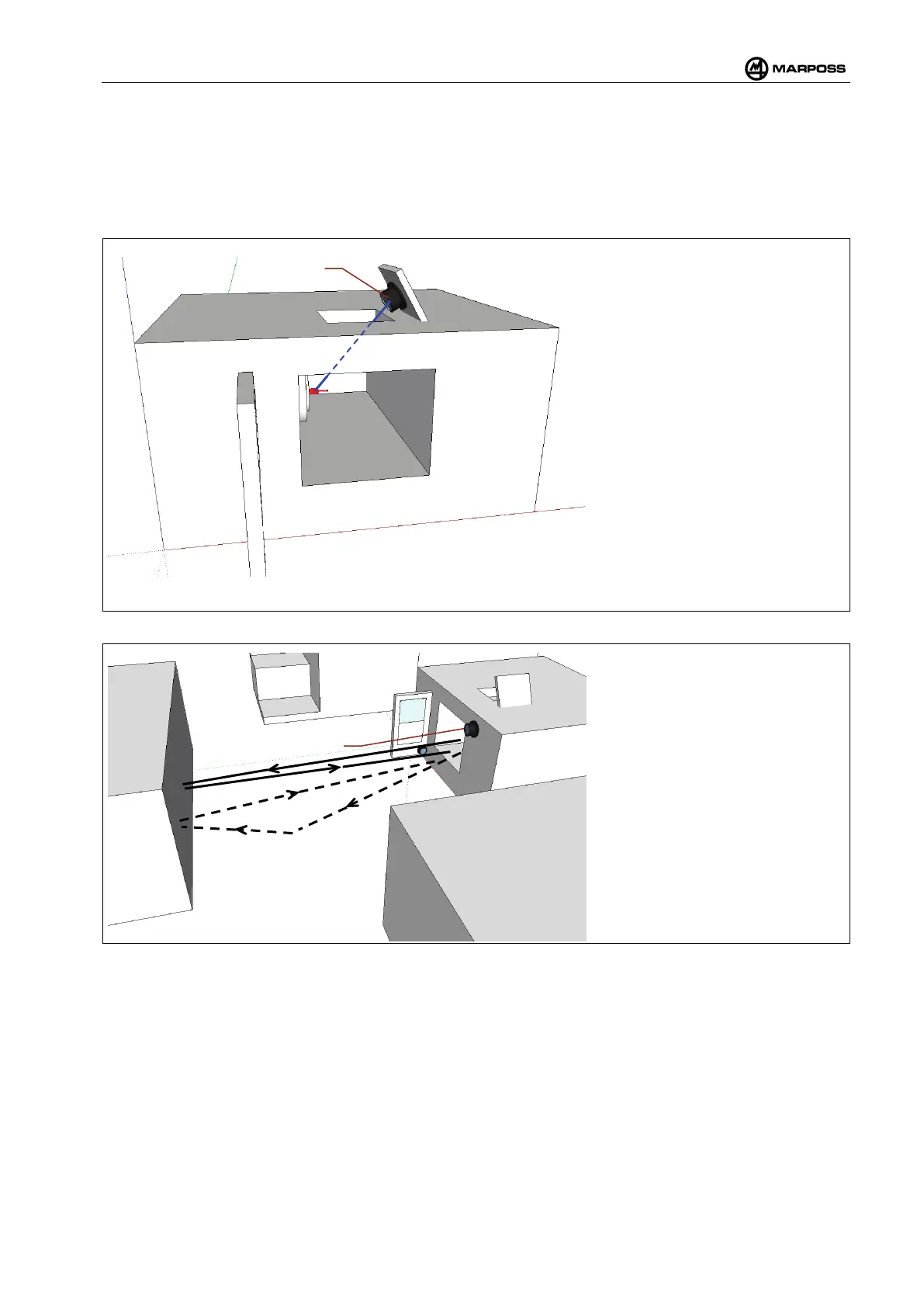 MARPOSS