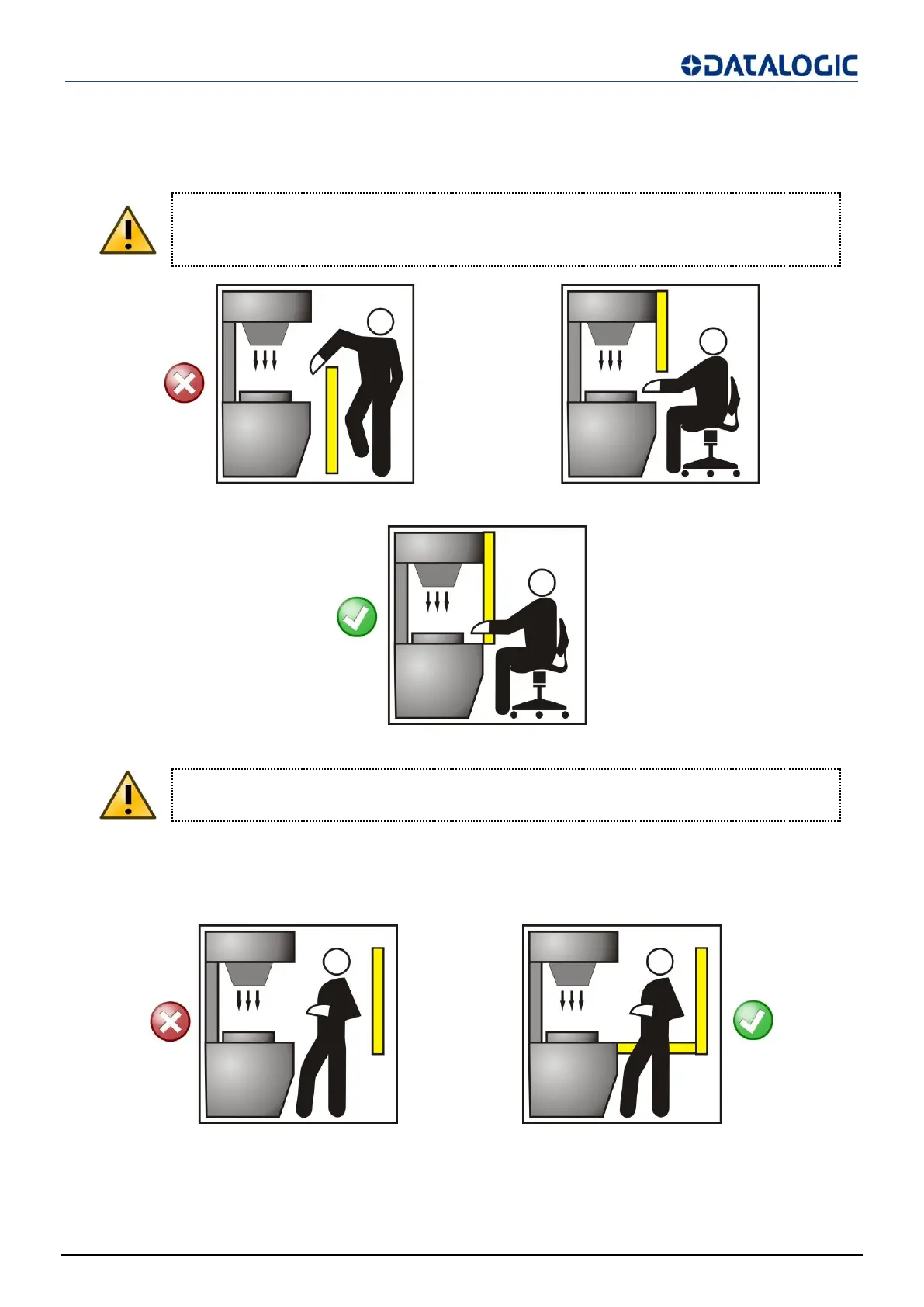 DATALOGIC