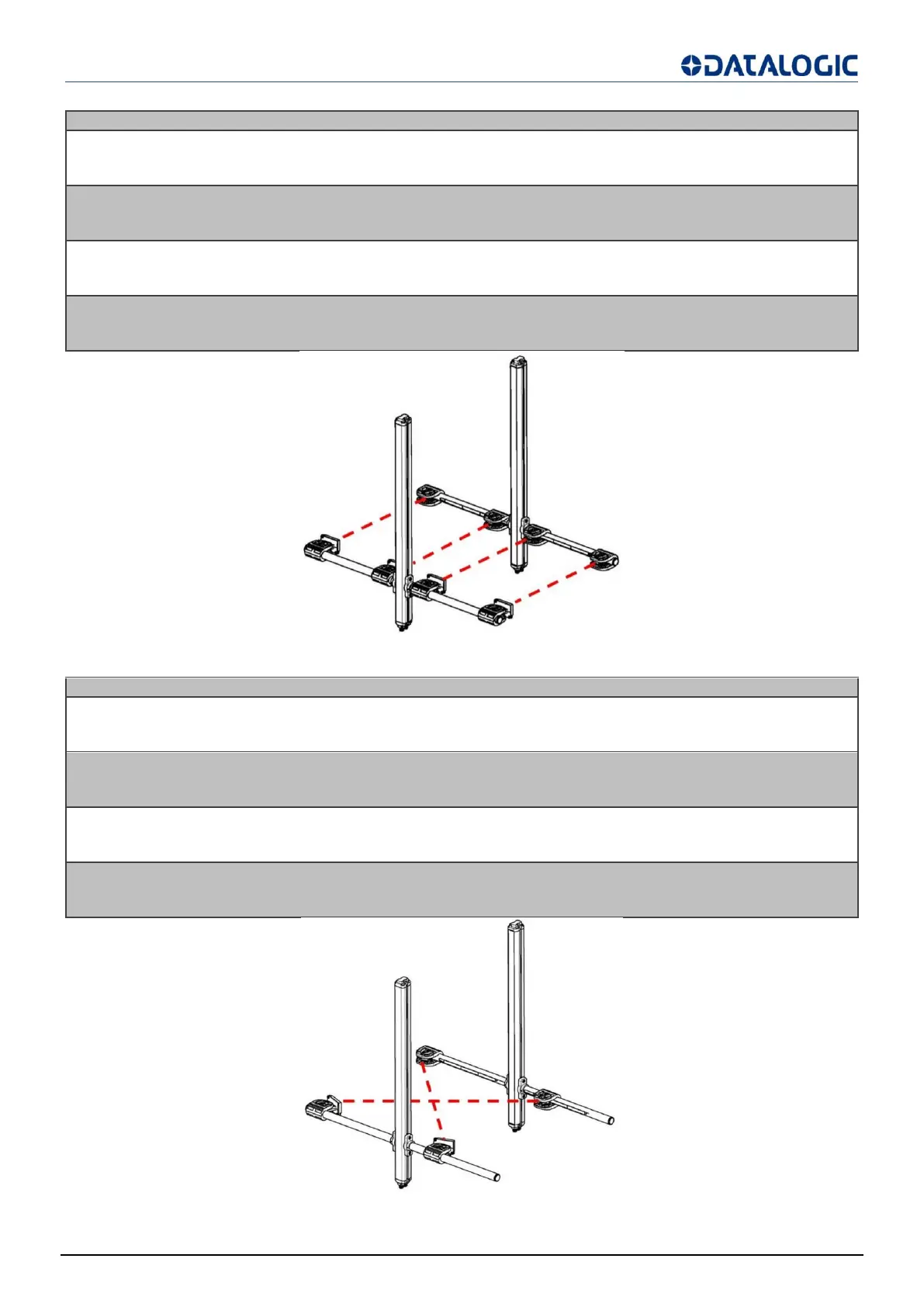 DATALOGIC