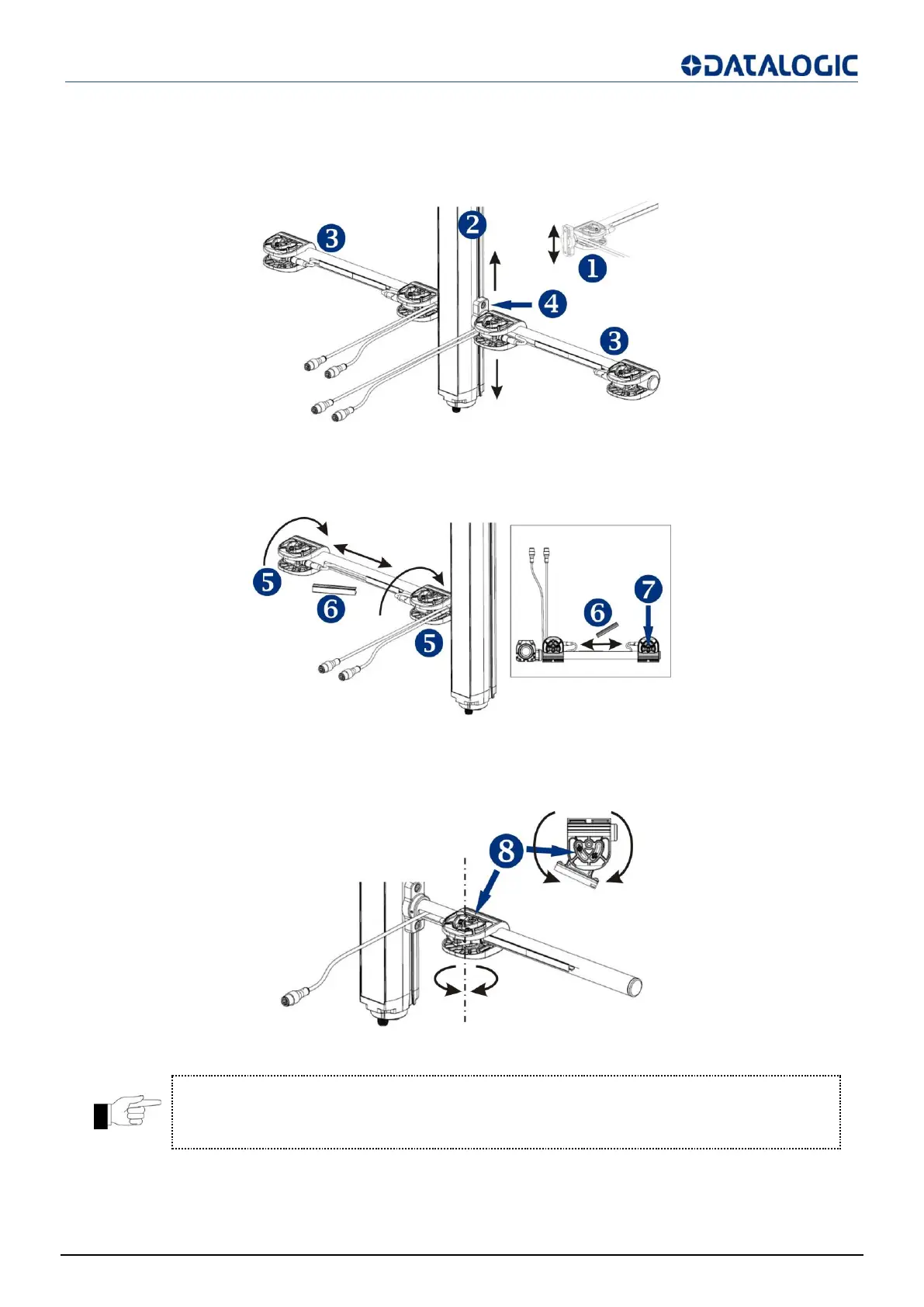 DATALOGIC

3
2
1
4
3

5
6
5
6
7

8