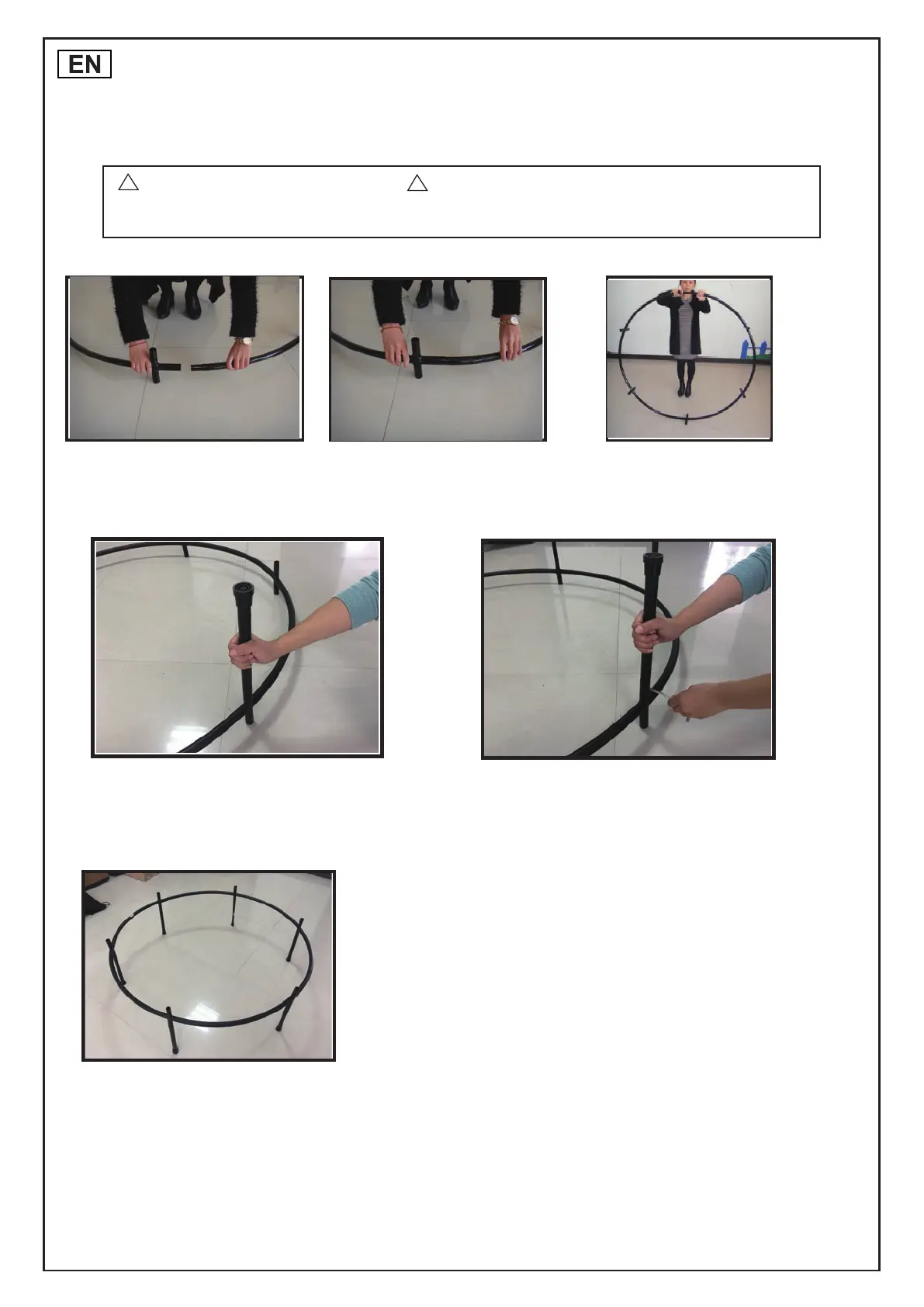 EN