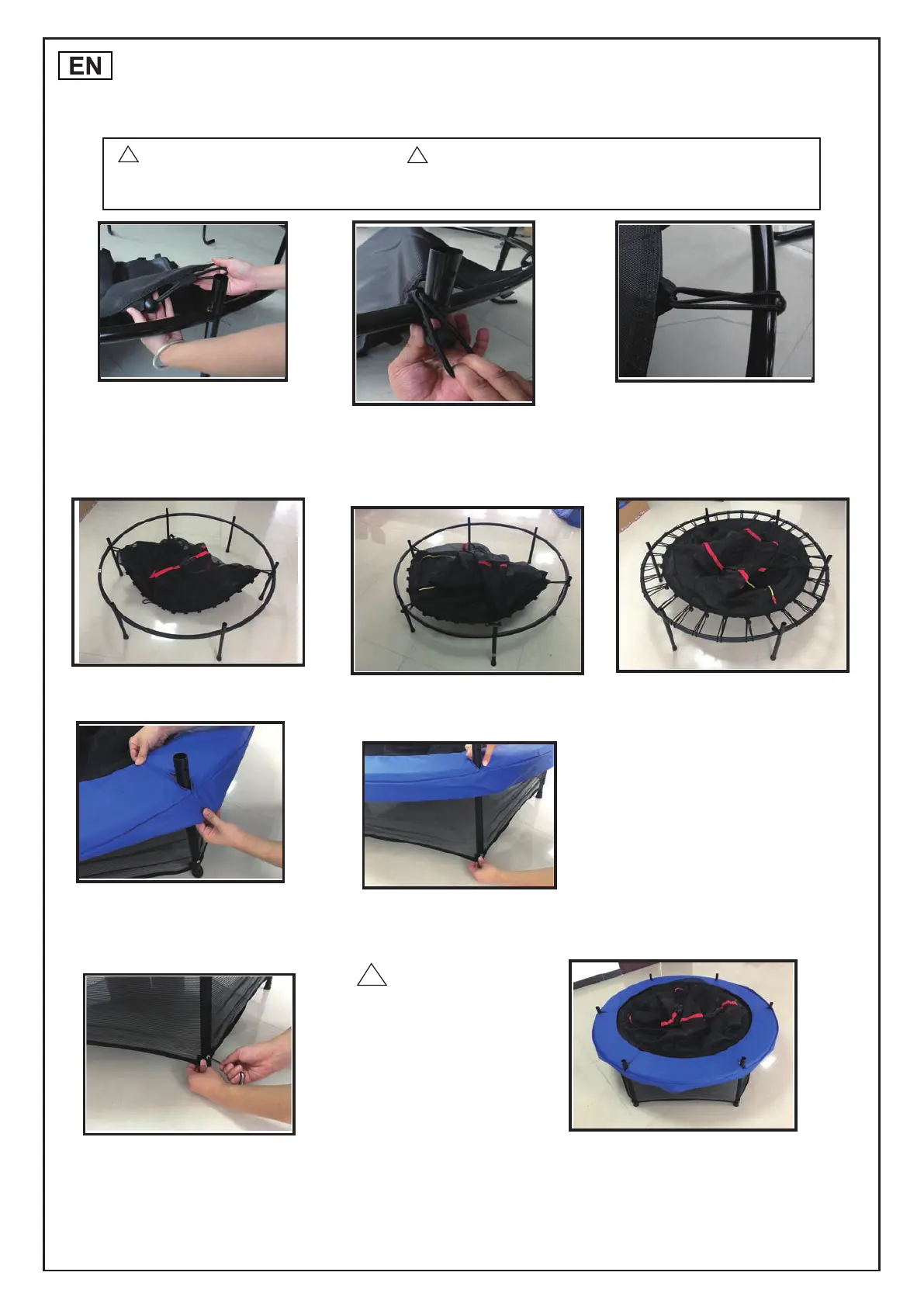 EN