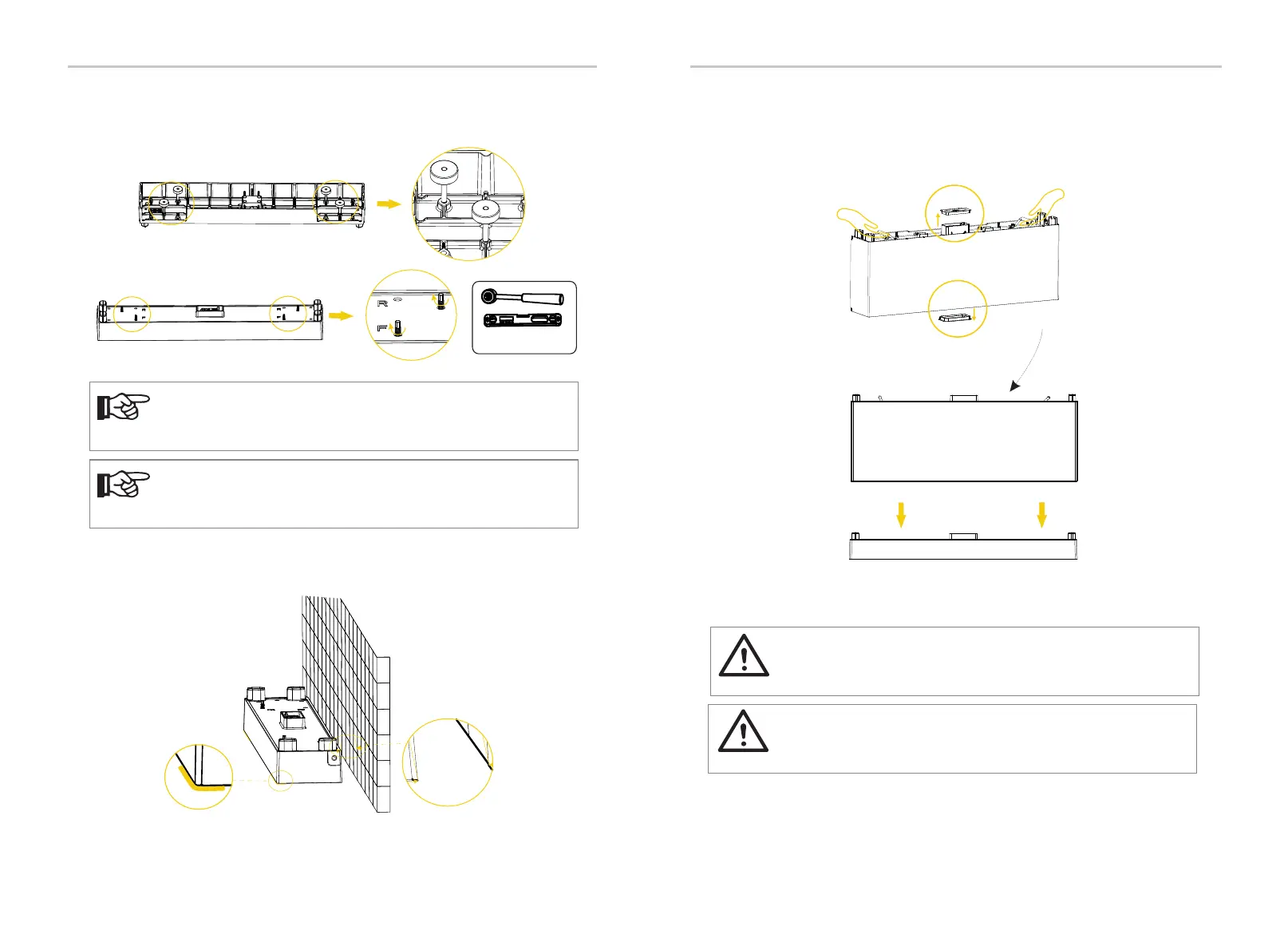 R

F