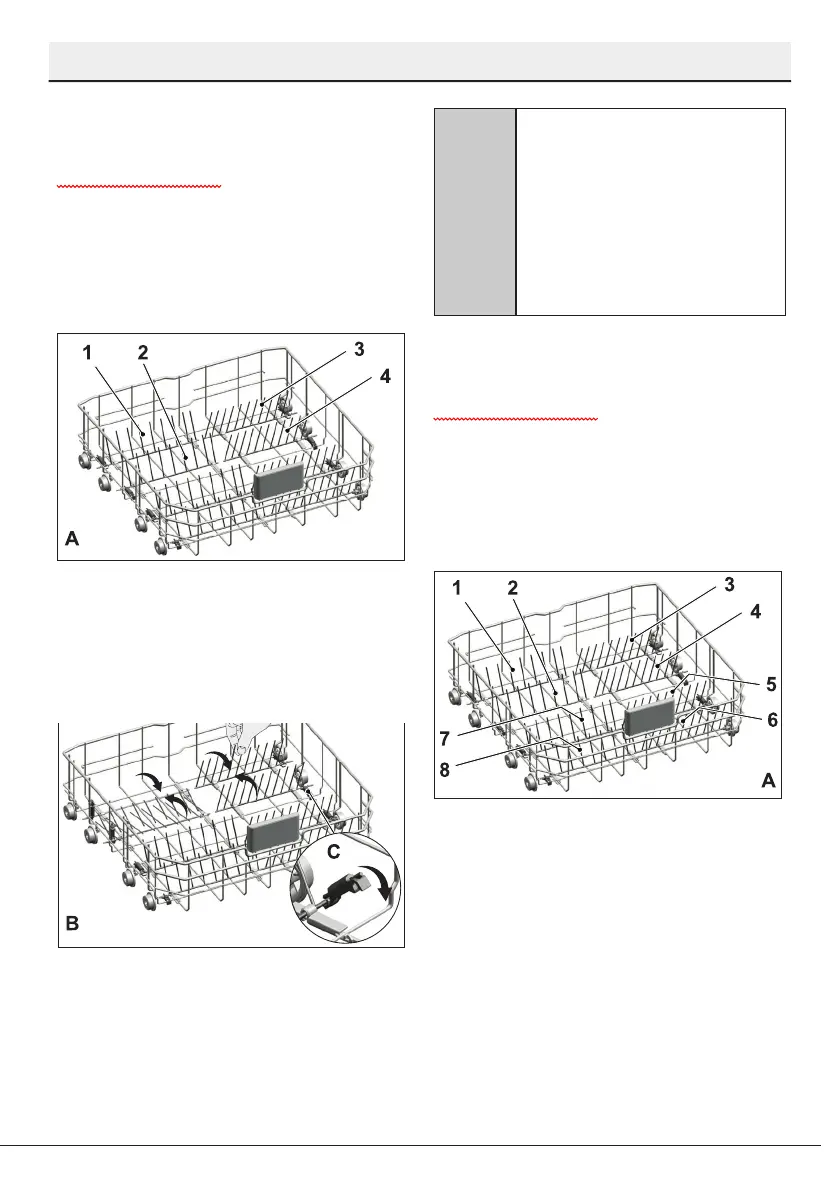 1 2 3 4

A

B

C

1 2 3 4 5 6 7 8

A