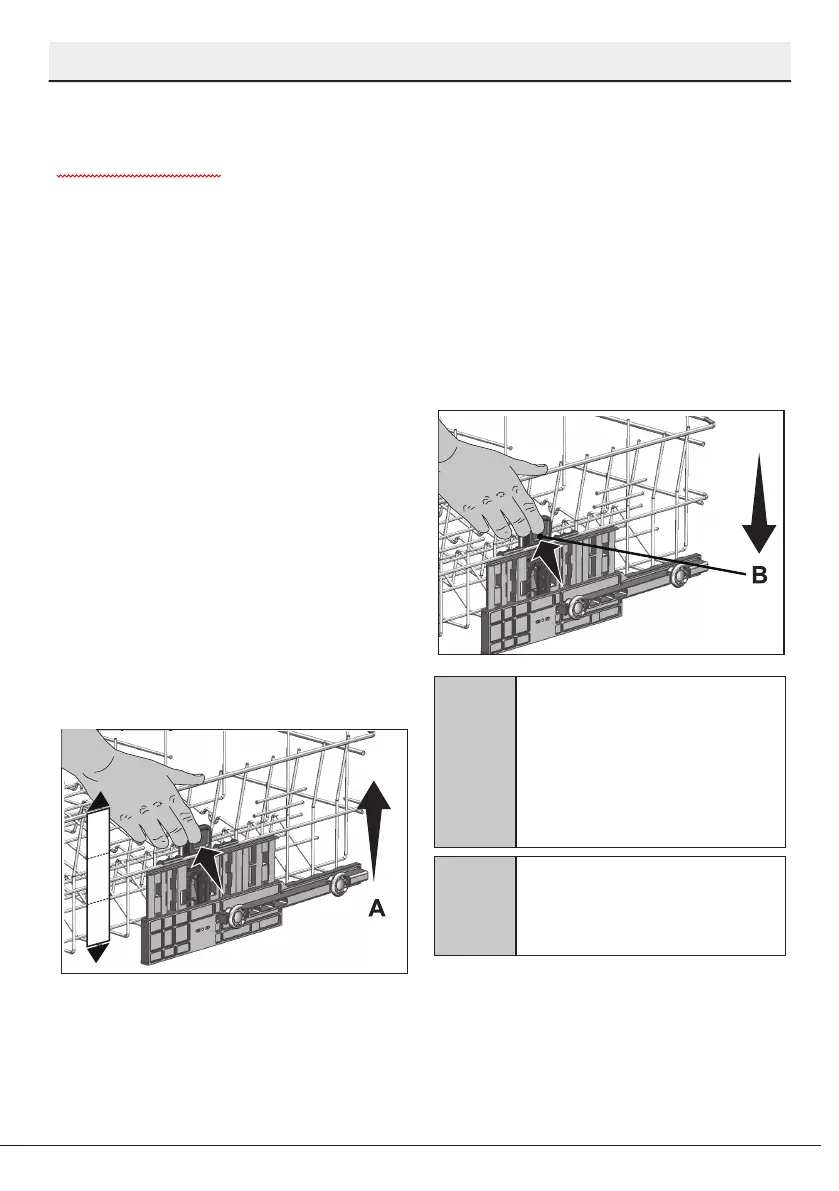 B

A