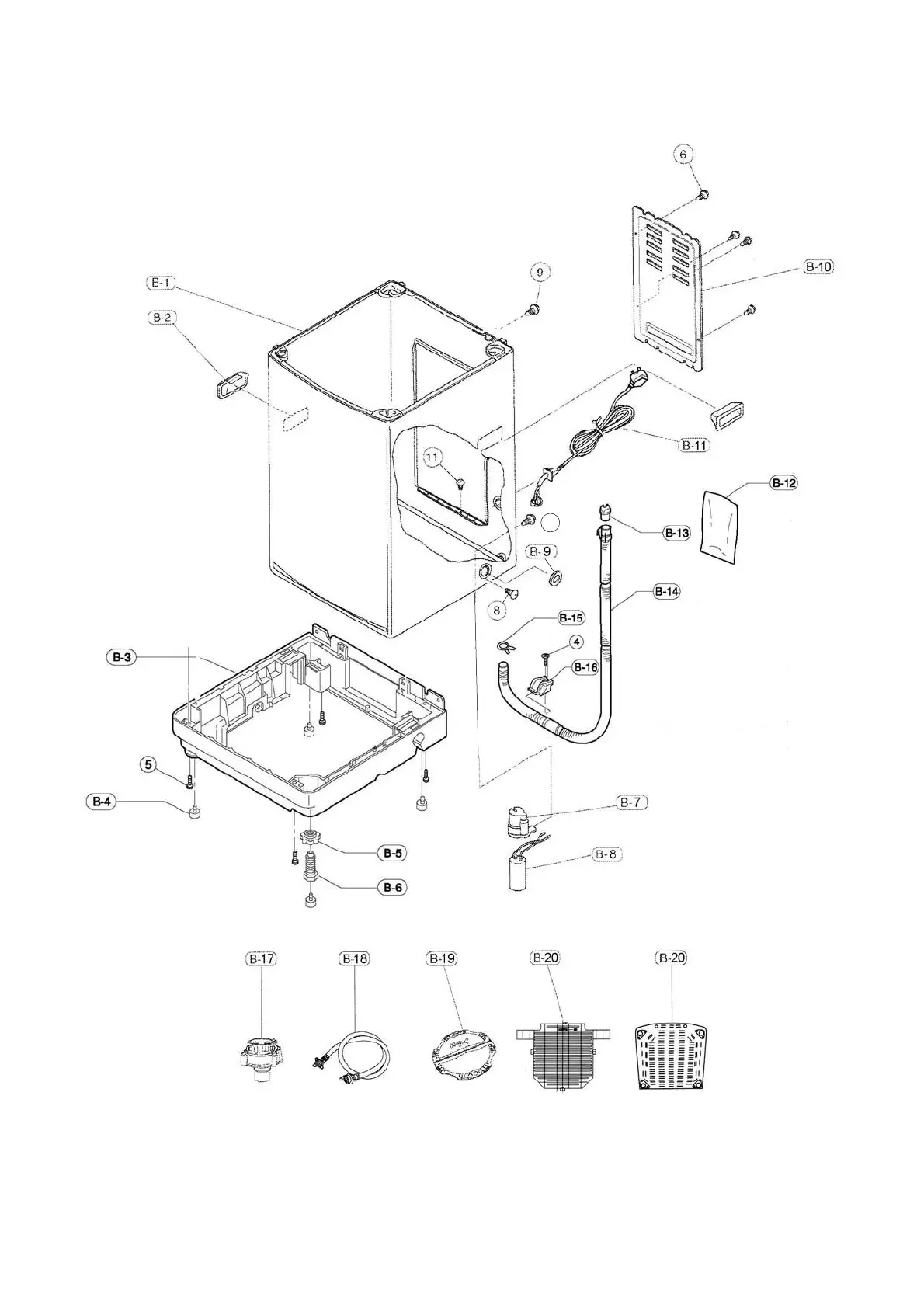 6

B-10

9

B-1

B-2

B-11

11

B-12

B-13

B-9

8

B-14

B-15

4

B-16

B-3

5

B-4

B-7

B-5

B-8

B-6

B-17

B-18

B-19

B-20

B-20