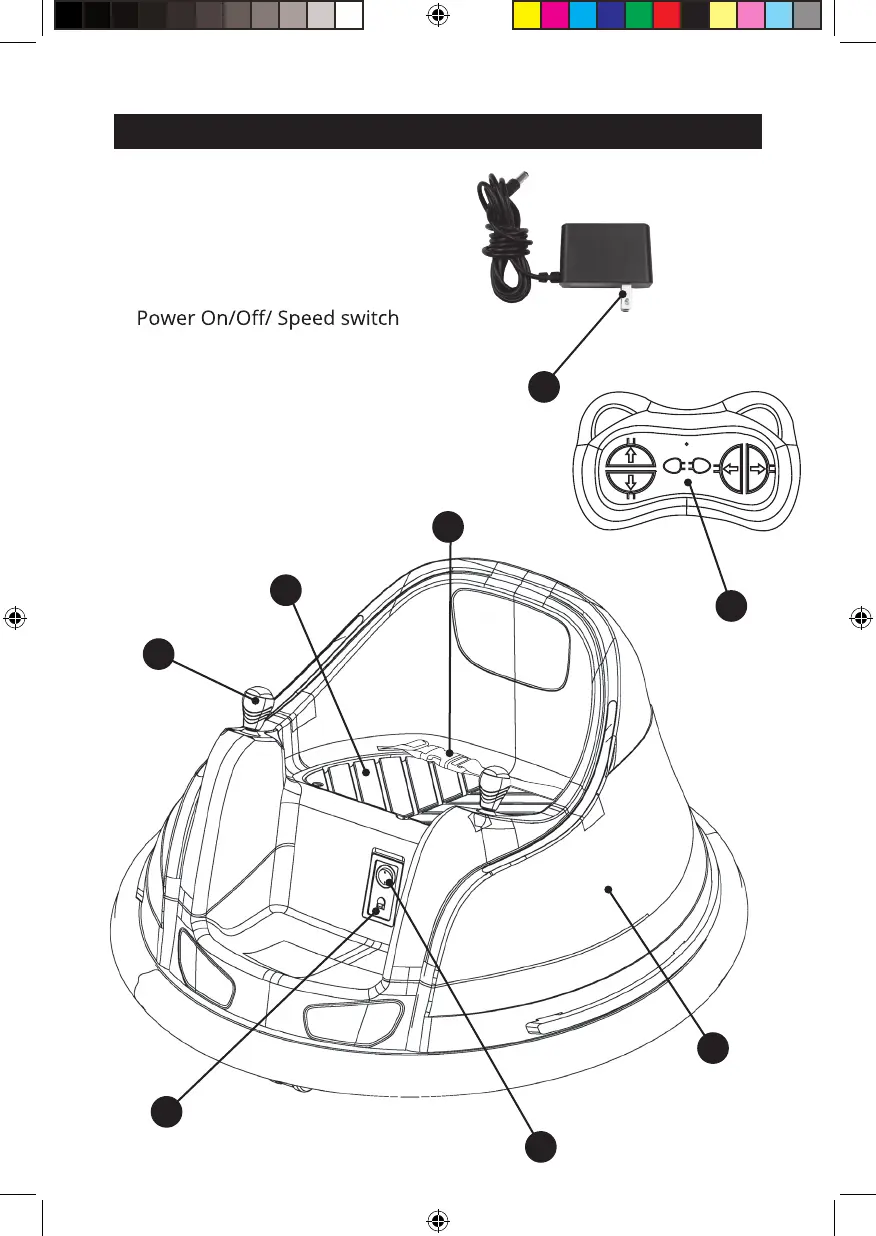 Power On/Off/ Speed switch