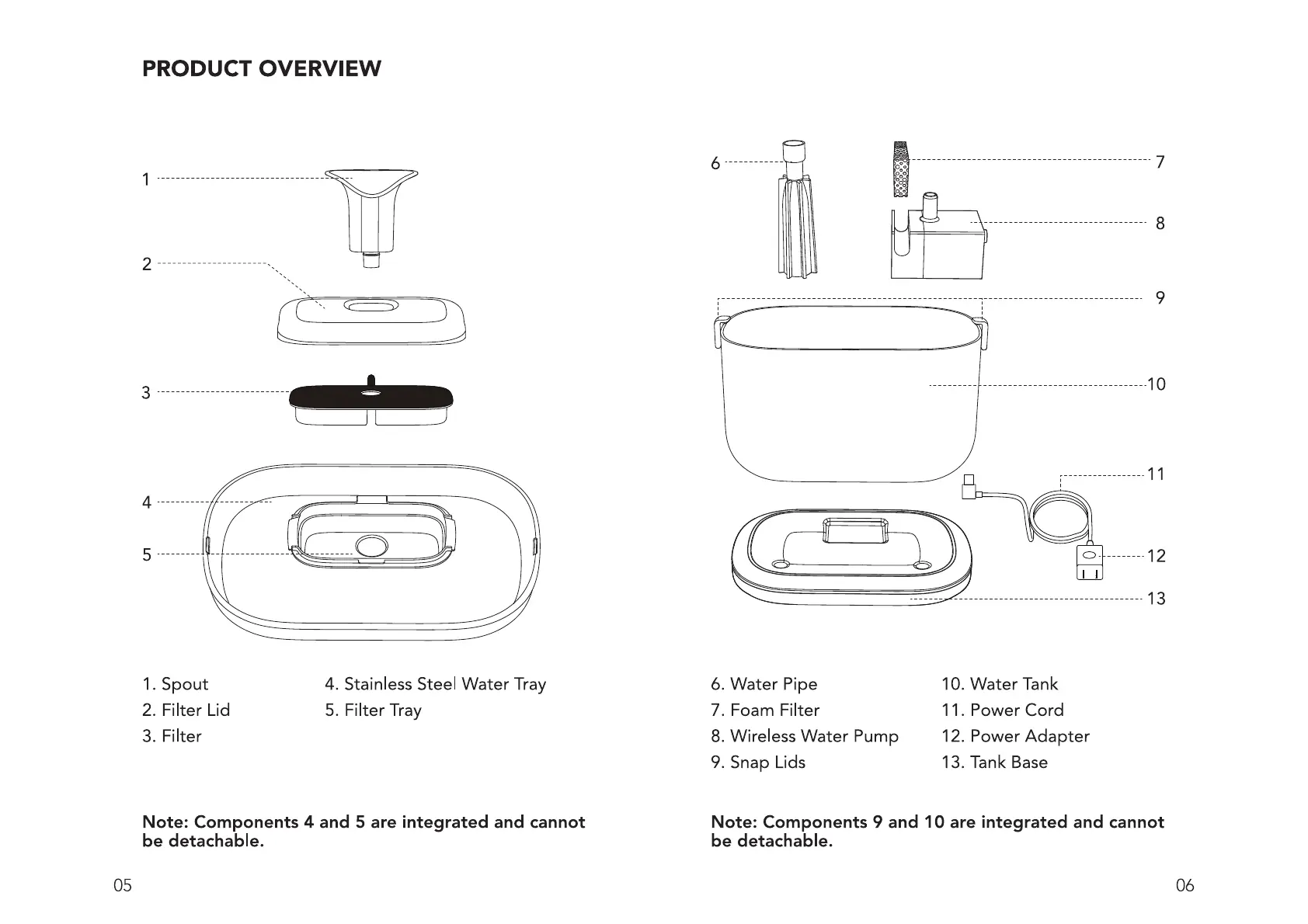 PRODUCT OVERVIEW

1
2
3
4
5

1. Spout
2. Filter Lid
3. Filter

4. Stainless Steel Water Tray
5. Filter Tray

Note: Components 4 and 5 are integrated and cannot be detachable.

05

6
7
8
9
10
11
12
13

6. Water Pipe
7. Foam Filter
8. Wireless Water Pump
9. Snap Lids

10. Water Tank
11. Power Cord
12. Power Adapter
13. Tank Base

Note: Components 9 and 10 are integrated and cannot be detachable.

06